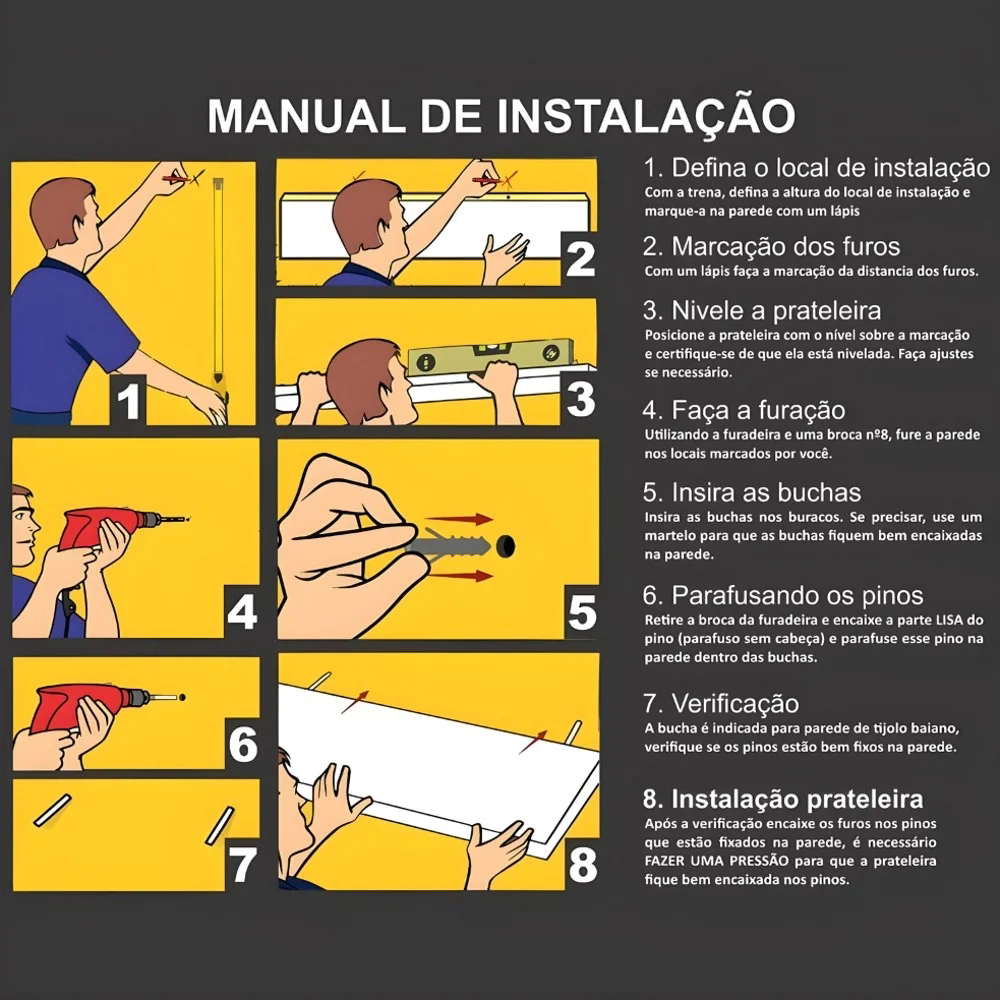 MANUAL DE INSTALAÇÃO

1

2

3

4

5

6

7

8

1. Defina o local de instalação
Com a trena, defina a altura do local de instalação e marque-a na parede com um lápis

2. Marcação dos furos
Com um lápis faça a marcação da distancia dos furos.

3. Nivele a prateleira
Posicione a prateleira com o nível sobre a marcação e certifique-se de que ela está nivelada. Faça ajustes se necessário.

4. Faça a furação
Utilizando a furadeira e uma broca nº8, fure a parede nos locais marcados por você.

5. Insira as buchas
Insira as buchas nos buracos. Se precisar, use um martelo para que as buchas fiquem bem encaixadas na parede.

6. Parafusando os pinos
Retire a broca da furadeira e encaixe a parte LISA do pino (parafuso sem cabeça) e parafuse esse pino na parede dentro das buchas.

7. Verificação
A bucha é indicada para parede de tijolo baiano, verifique se os pinos estão bem fixos na parede.

8. Instalação prateleira
Após a verificação encaixe os furos nos pinos que estão fixados na parede, é necessário FAZER UMA PRESSÃO para que a prateleira fique bem encaixada nos pinos.