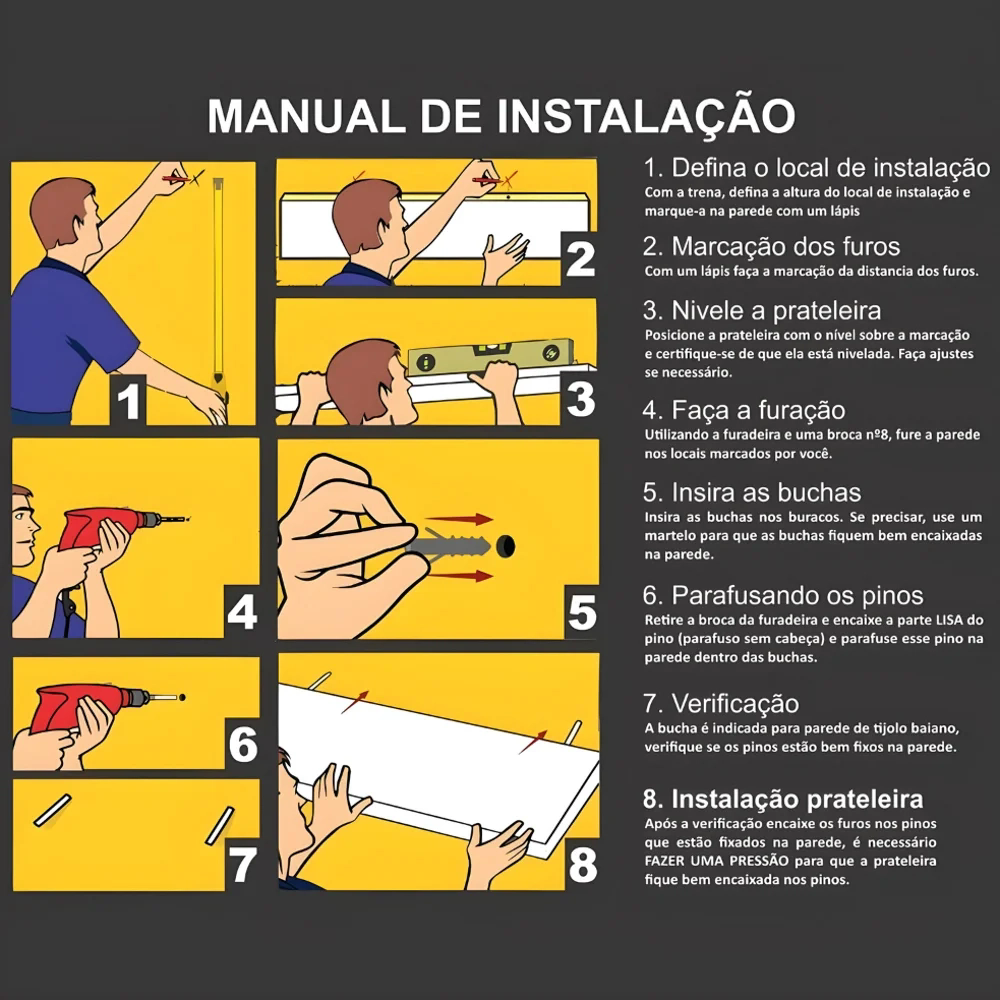 MANUAL DE INSTALAÇÃO

1

2

3

4

5

6

7

8

1. Defina o local de instalação
Com a trena, defina a altura do local de instalação e marque-a na parede com um lápis

2. Marcação dos furos
Com um lápis faça a marcação da distancia dos furos.

3. Nivele a prateleira
Posicione a prateleira com o nível sobre a marcação e certifique-se de que ela está nivelada. Faça ajustes se necessário.

4. Faça a furação
Utilizando a furadeira e uma broca nº8, fure a parede nos locais marcados por você.

5. Insira as buchas
Insira as buchas nos buracos. Se precisar, use um martelo para que as buchas fiquem bem encaixadas na parede.

6. Parafusando os pinos
Retire a broca da furadeira e encaixe a parte LISA do pino (parafuso sem cabeça) e parafuse esse pino na parede dentro das buchas.

7. Verificação
A bucha é indicada para parede de tijolo baiano, verifique se os pinos estão bem fixos na parede.

8. Instalação prateleira
Após a verificação encaixe os furos nos pinos que estão fixados na parede, é necessário FAZER UMA PRESSÃO para que a prateleira fique bem encaixada nos pinos.