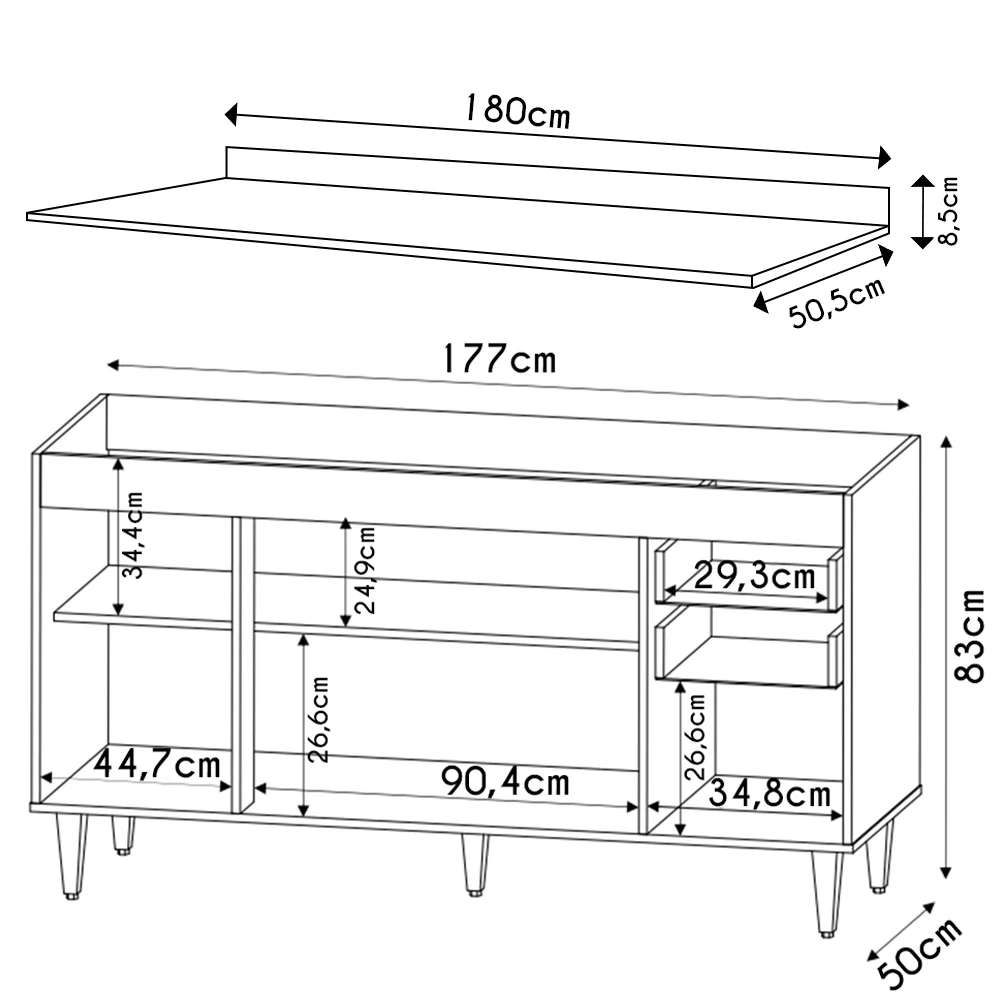 180cm
8,5cm
50,5cm
177cm
34,4cm
24,9cm
29,3cm
83cm
26,6cm
26,6cm
44,7cm
90,4cm
34,8cm
50cm