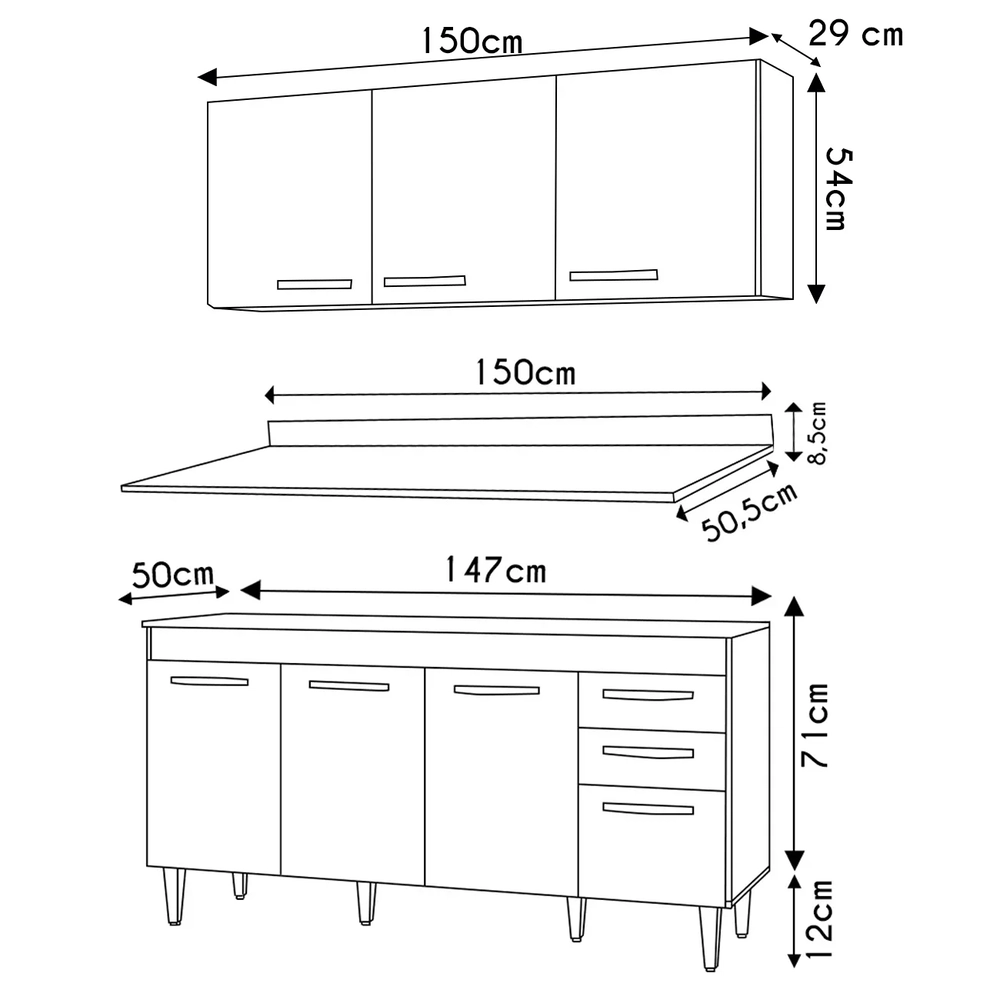 150cm
29 cm
54cm
150cm
8,5cm
50,5cm
50cm
147cm
71cm
12cm