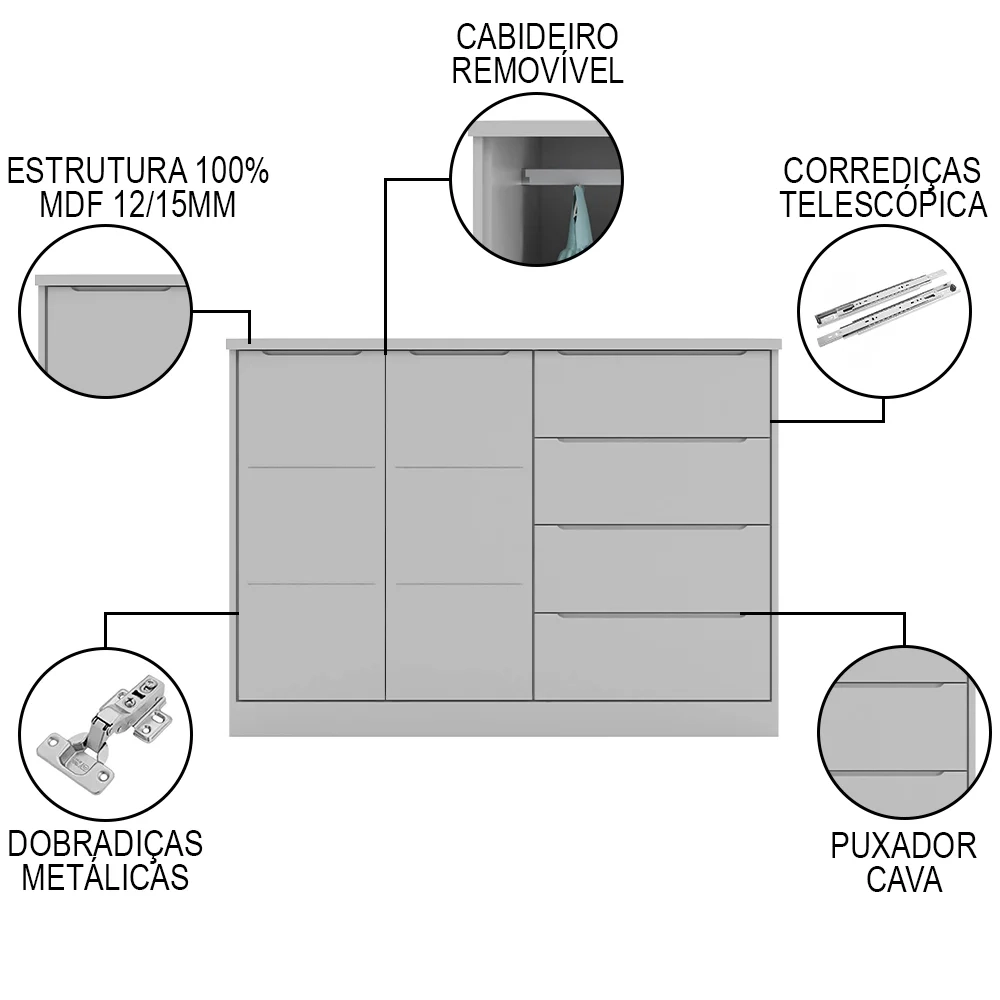 CABIDEIRO REMOVÍVEL

ESTRUTURA 100% MDF 12/15MM

CORREDIÇAS TELESCÓPICA

DOBRADIÇAS METÁLICAS

PUXADOR CAVA