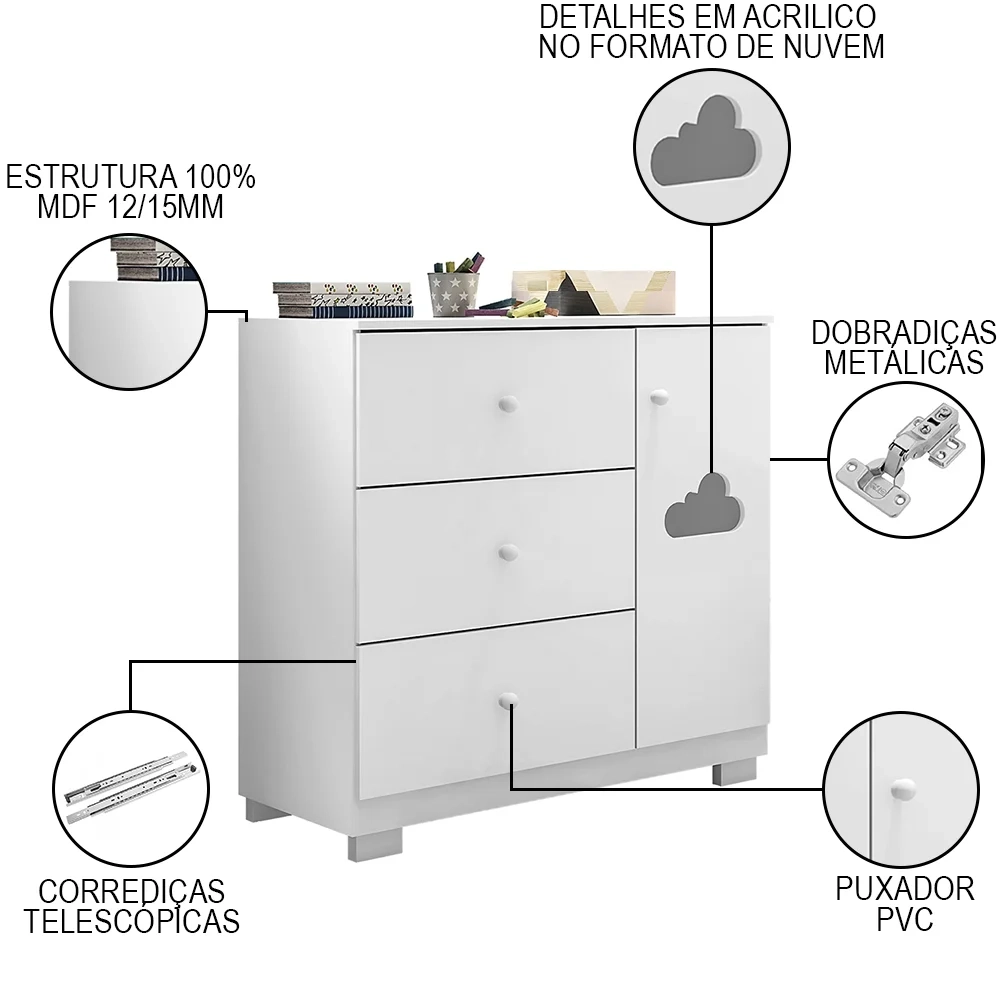 DETALHES EM ACRILICO
NO FORMATO DE NUVEM

ESTRUTURA 100%
MDF 12/15MM

DOBRADIÇAS
METÁLICAS

CORREDIÇAS
TELESCÓPICAS

PUXADOR
PVC