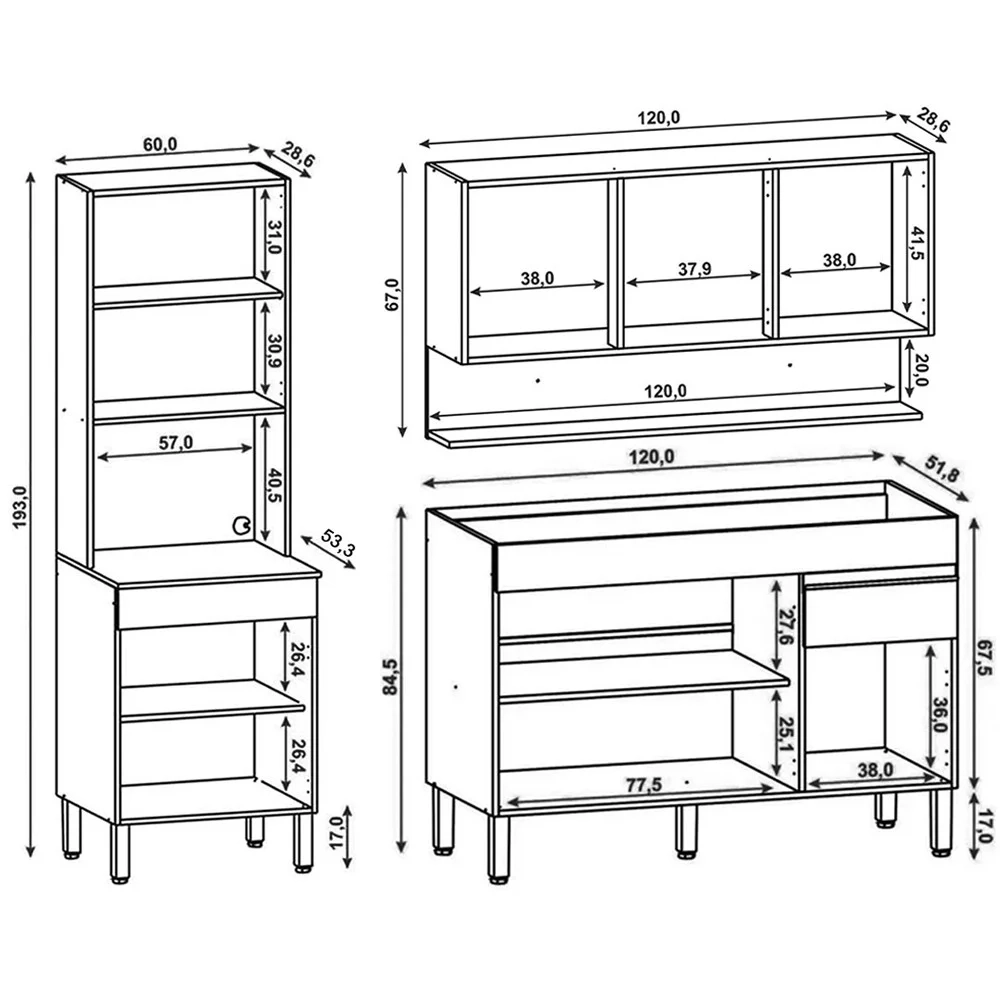 60,0
28,6
193,0
31,0
30,9
57,0
40,5
53,3
26,4
26,4
17,0

120,0
28,6
67,0
38,0
37,9
38,0
41,5
20,0
120,0

120,0
51,8
84,5
27,6
25,1
77,5
36,0
38,0
67,5
17,0