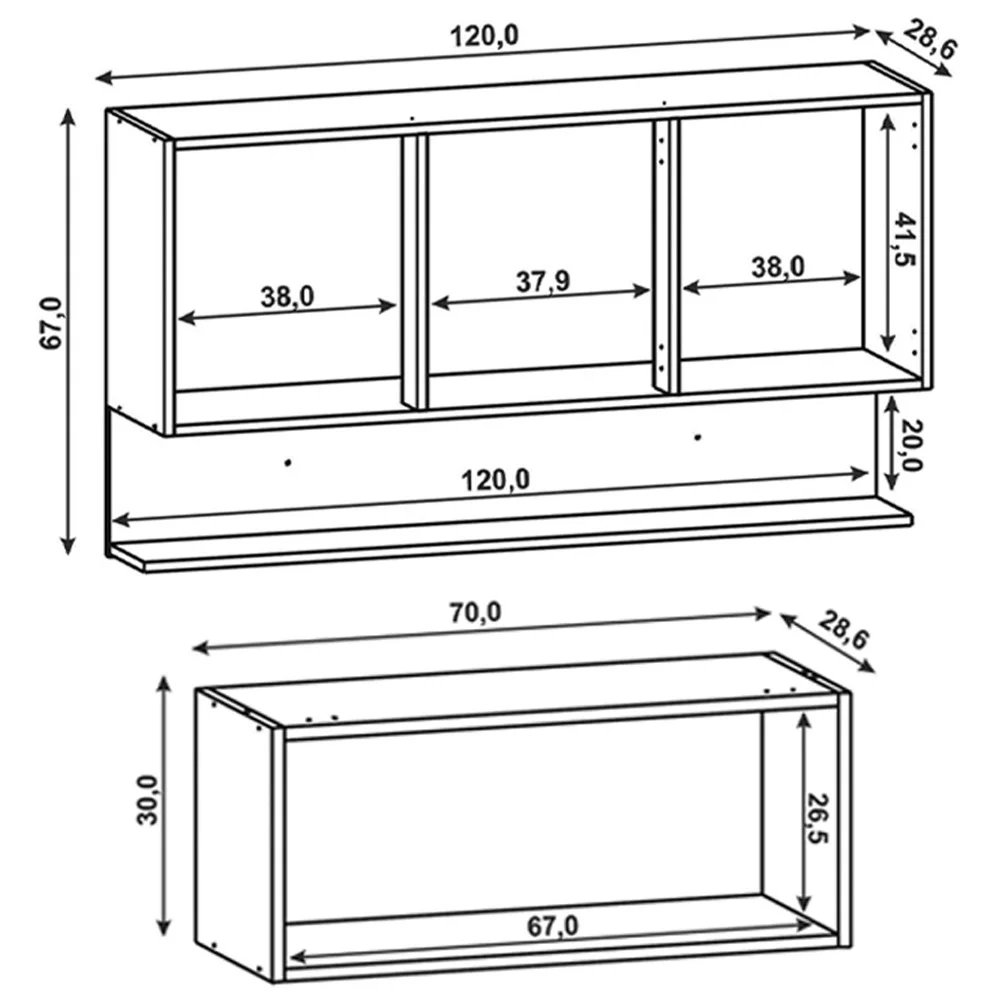 120,0
28,6
67,0
38,0
37,9
38,0
41,5
20,0
120,0
70,0
28,6
30,0
26,5
67,0