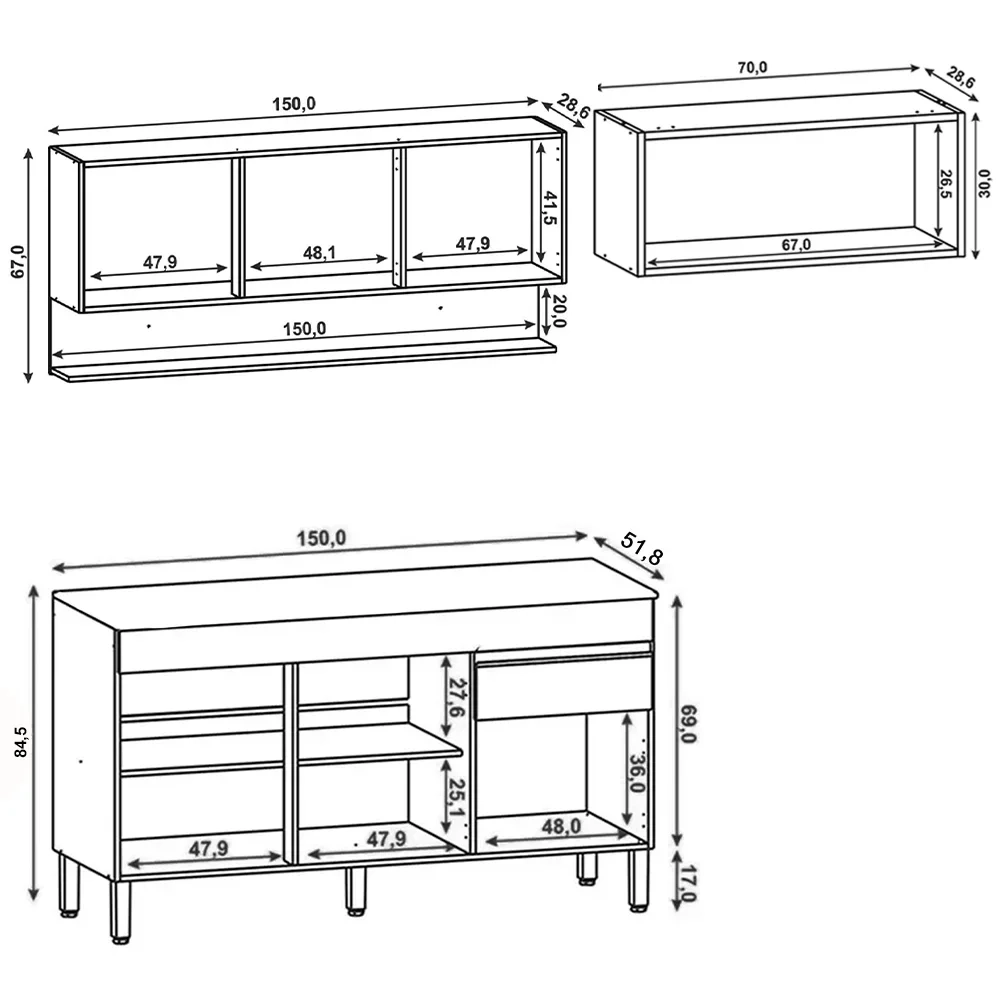 150,0
28,6
67,0
47,9
48,1
47,9
41,5
20,0
150,0

70,0
28,6
26,5
30,0
67,0

150,0
51,8
84,5
27,6
25,1
36,0
69,0
47,9
47,9
48,0
17,0