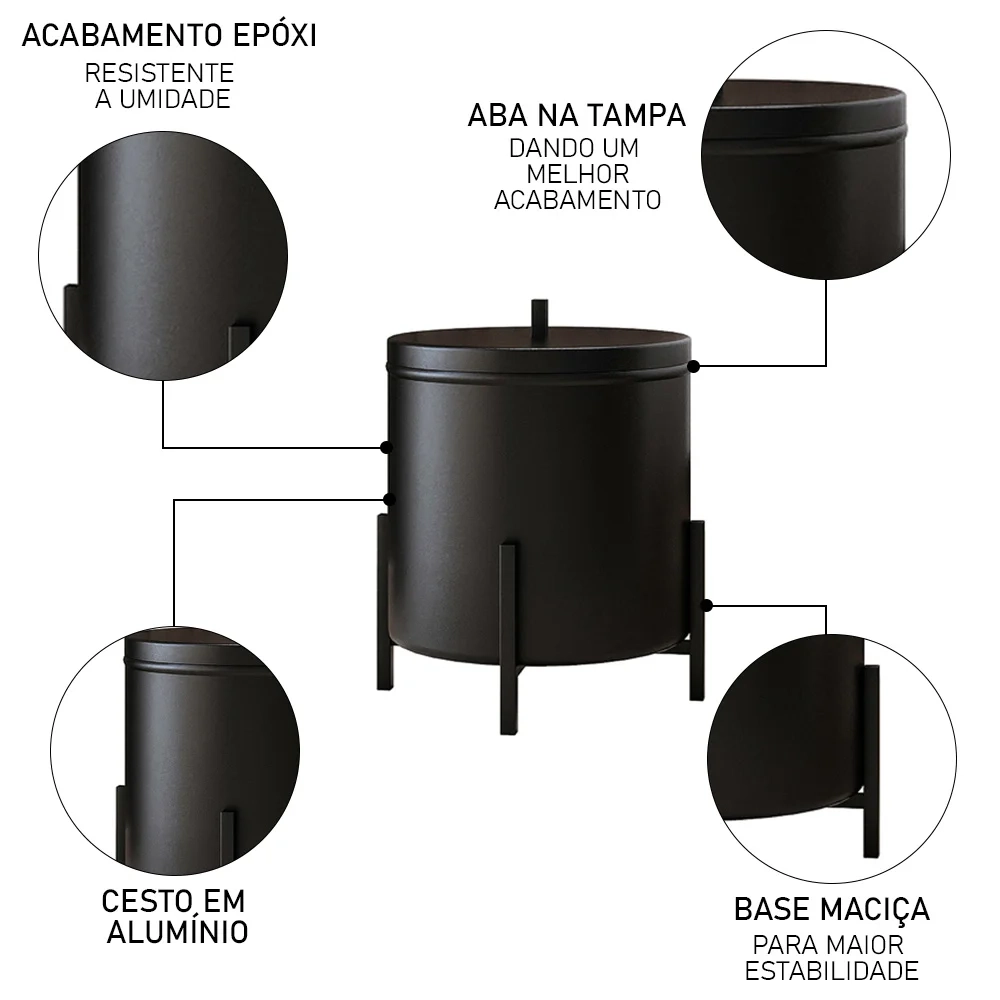 ACABAMENTO EPÓXI
RESISTENTE A UMIDADE

ABA NA TAMPA
DANDO UM MELHOR ACABAMENTO

CESTO EM ALUMÍNIO

BASE MACIÇA
PARA MAIOR ESTABILIDADE