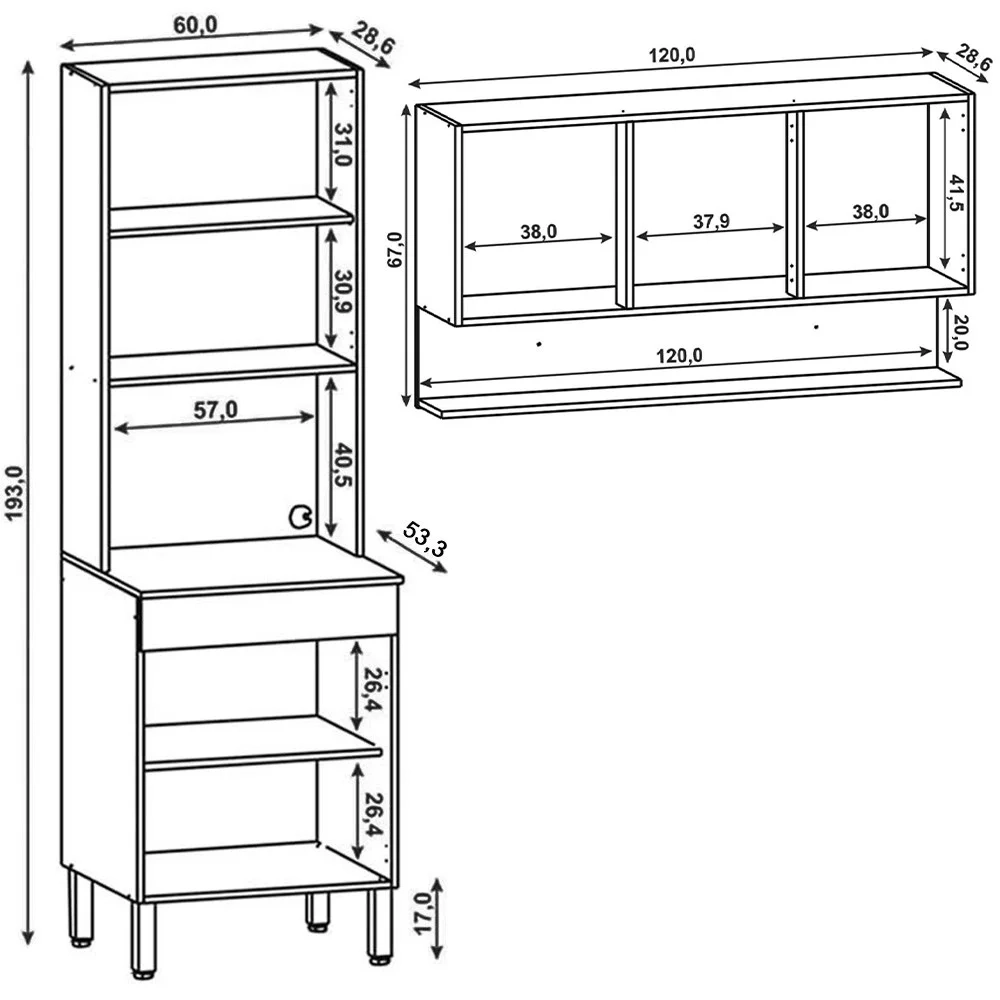 60,0
28,6
193,0
31,0
30,9
57,0
40,5
53,3
26,4
26,4
17,0
120,0
28,6
67,0
38,0
37,9
38,0
41,5
20,0
120,0