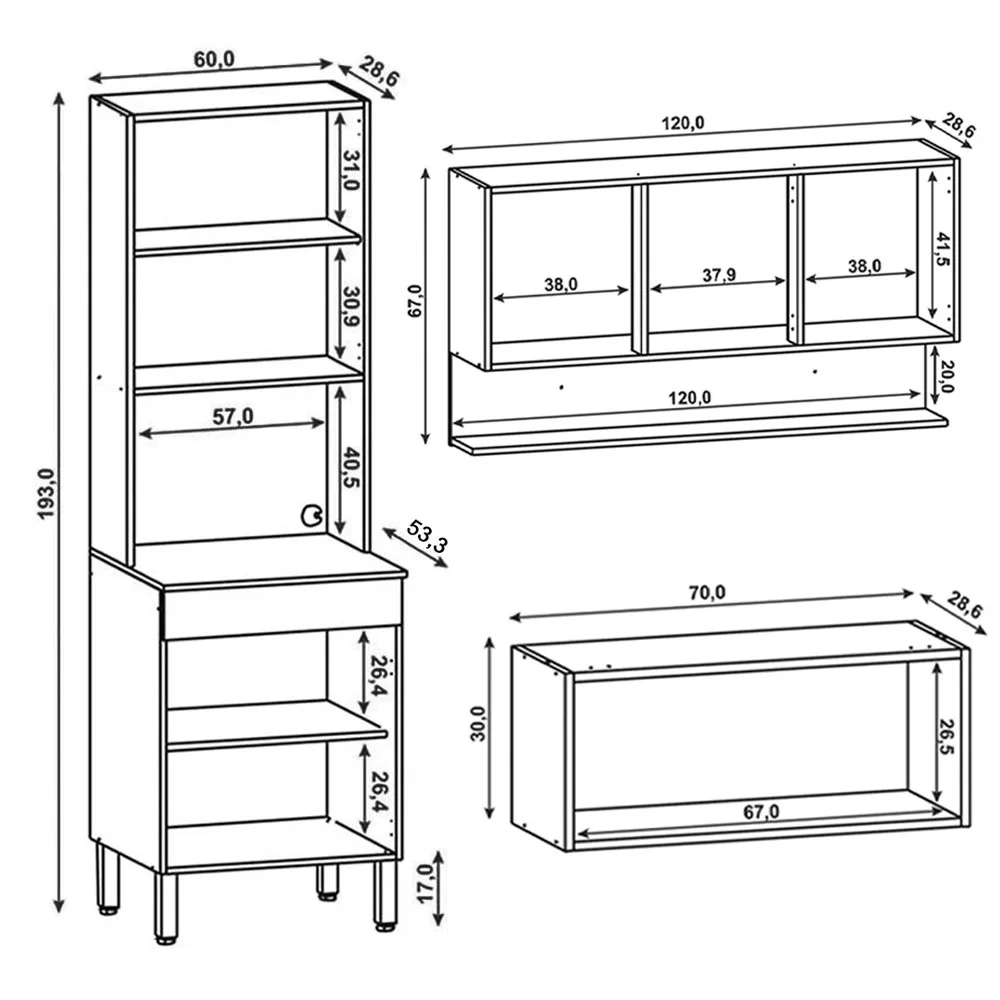 60,0
28,6
193,0
31,0
30,9
57,0
40,5
53,3
26,4
26,4
17,0
120,0
28,6
67,0
38,0
37,9
38,0
41,5
20,0
120,0
70,0
28,6
30,0
26,5
67,0