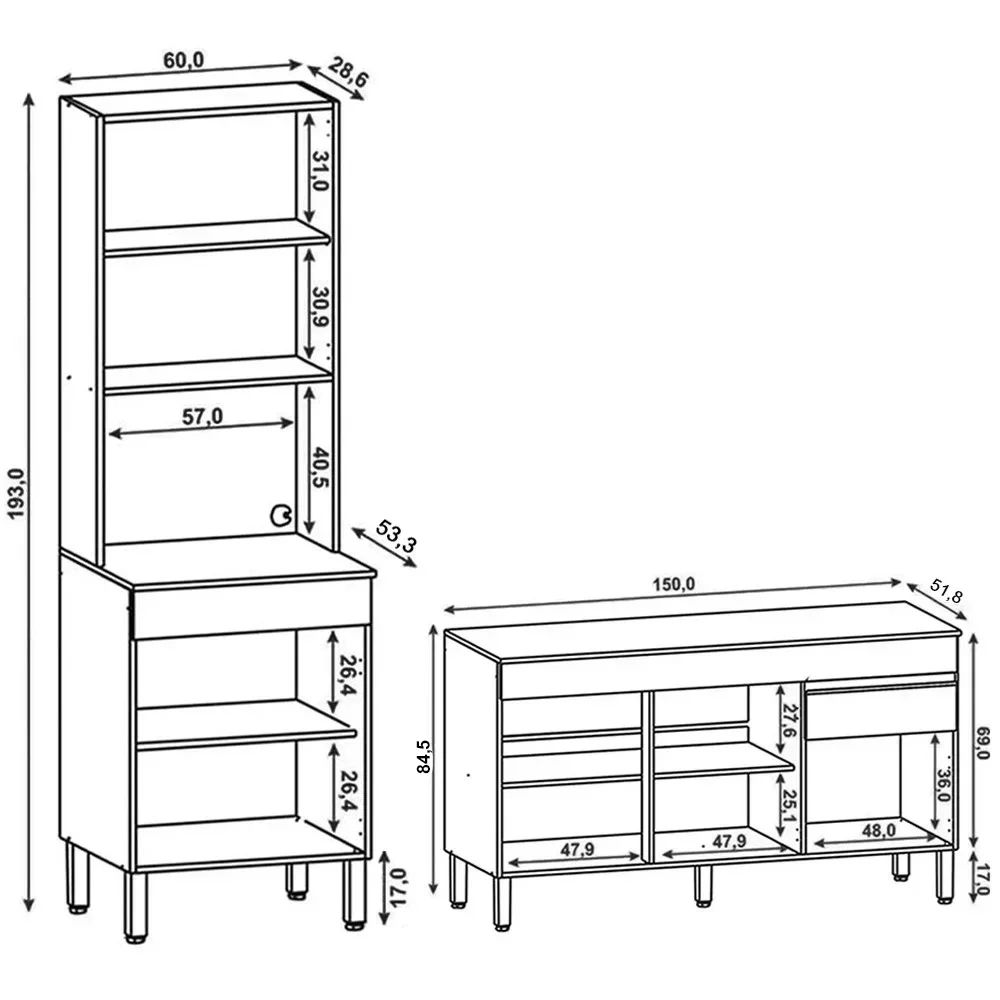 60,0
28,6
193,0
31,0
30,9
57,0
40,5
53,3
26,4
26,4
17,0
150,0
51,8
84,5
27,6
25,1
36,0
69,0
47,9
47,9
48,0
17,0