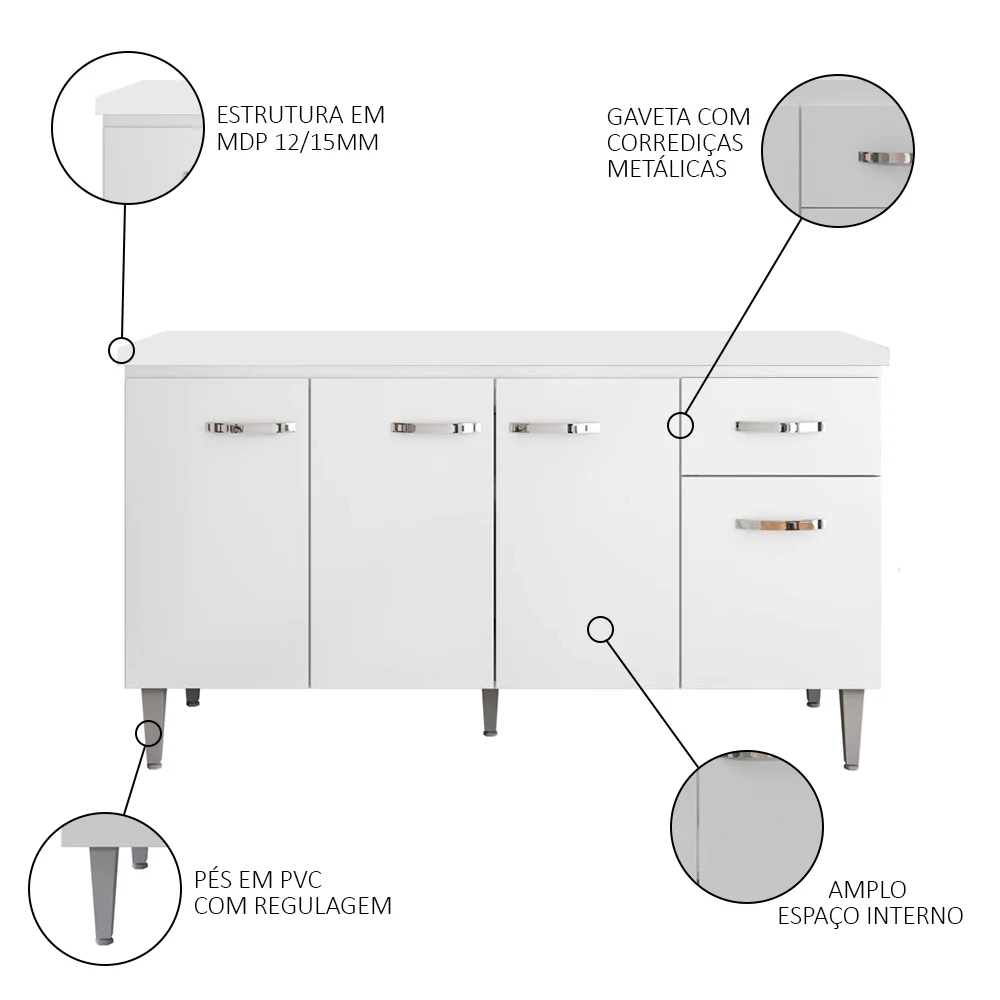 ESTRUTURA EM MDP 12/15MM

GAVETA COM CORREDIÇAS METÁLICAS

PÉS EM PVC COM REGULAGEM

AMPLO ESPAÇO INTERNO