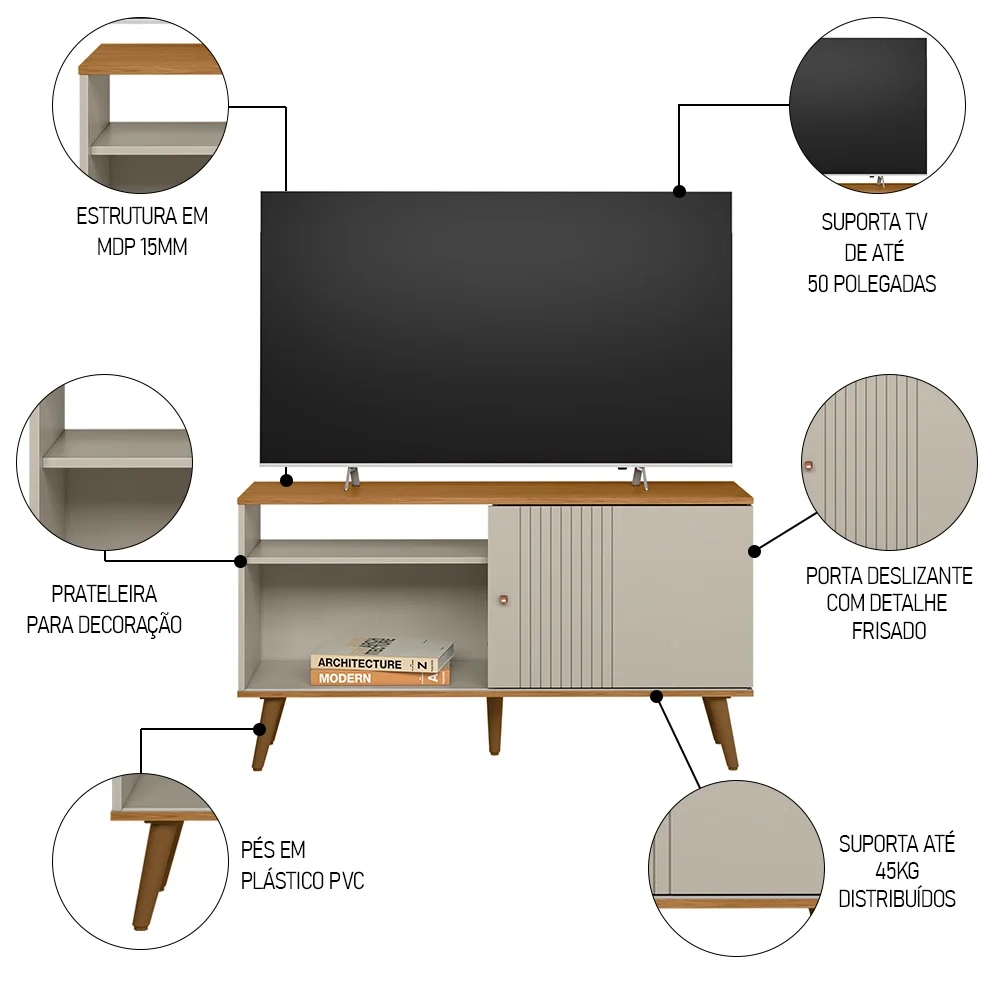 ESTRUTURA EM MDP 15MM

SUPORTA TV DE ATÉ 50 POLEGADAS

PRATELEIRA PARA DECORAÇÃO

PORTA DESLIZANTE COM DETALHE FRISADO

ARCHITECTURE

MODERN

PÉS EM PLÁSTICO PVC

SUPORTA ATÉ 45KG DISTRIBUÍDOS