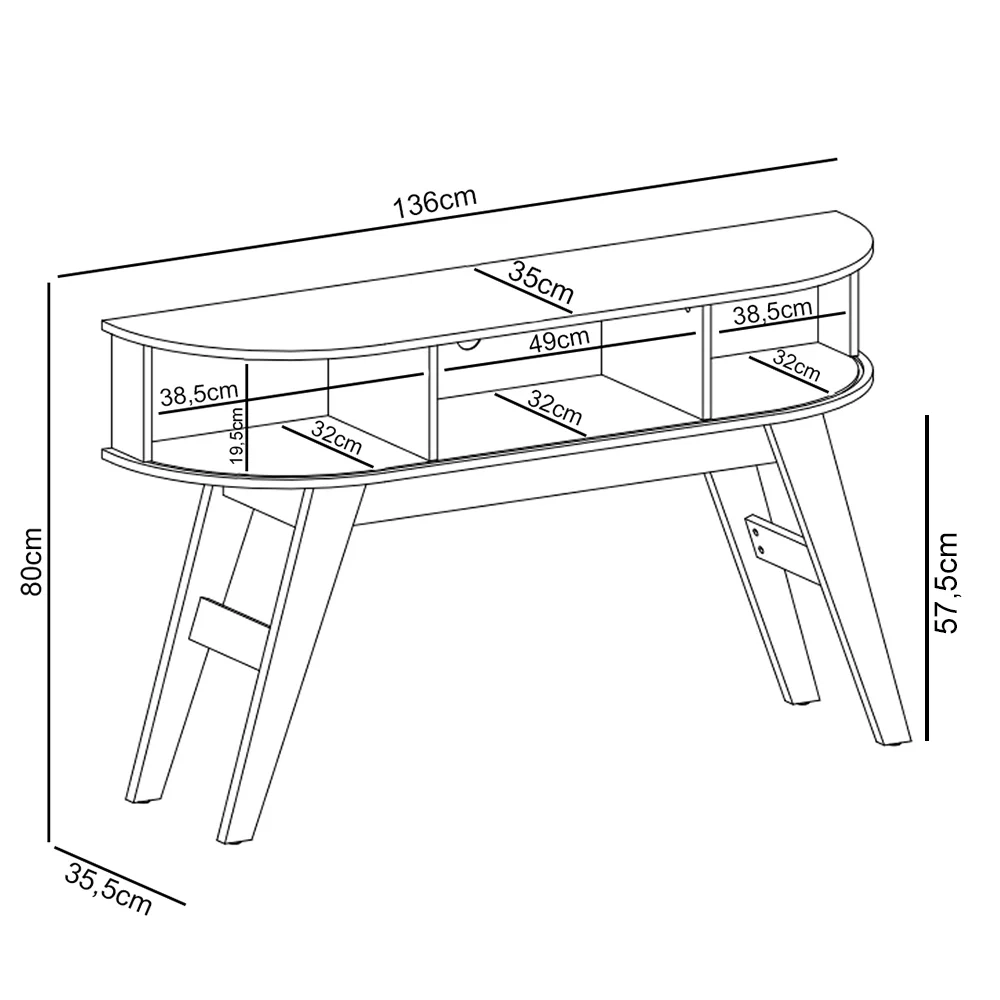 136cm

35cm

38,5cm

49cm

32cm

38,5cm

19,5cm

32cm

32cm

80cm

57,5cm

35,5cm