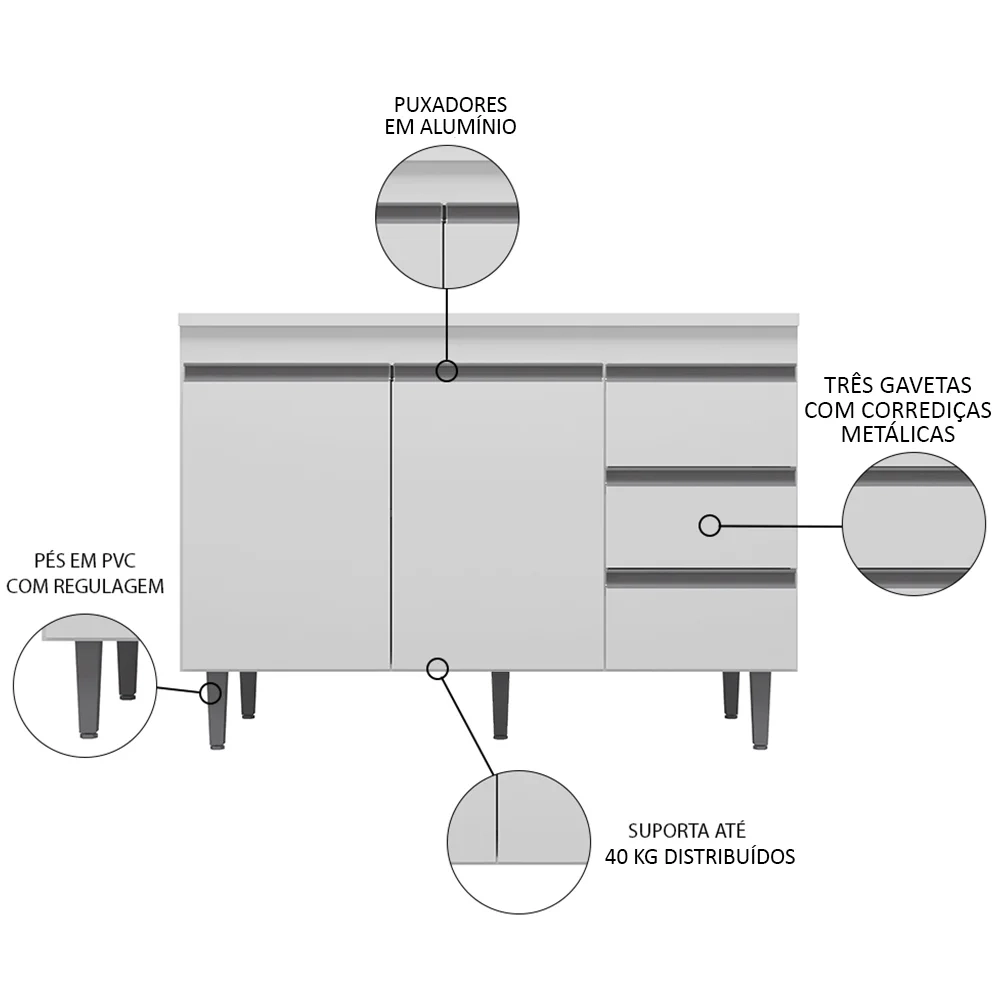 PUXADORES
EM ALUMÍNIO

TRÊS GAVETAS
COM CORREDIÇAS
METÁLICAS

PÉS EM PVC
COM REGULAGEM

SUPORTA ATÉ
40 KG DISTRIBUÍDOS