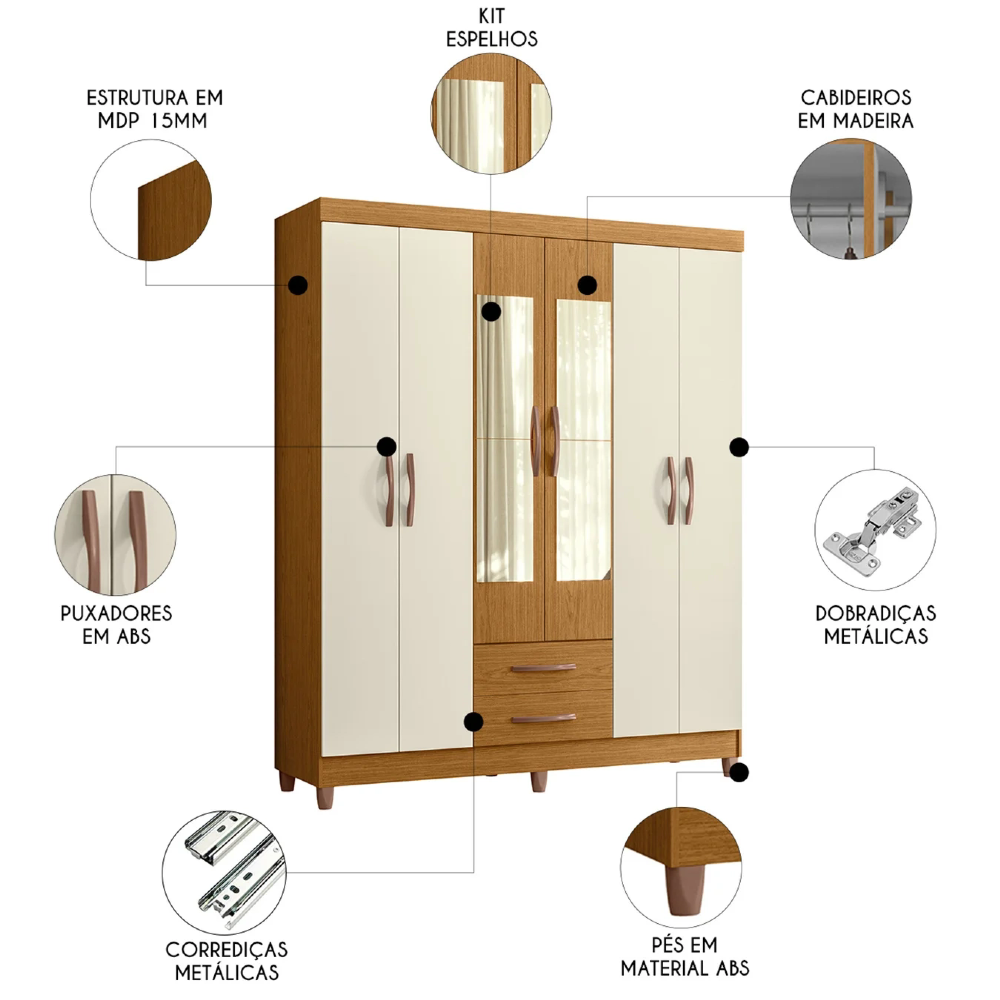 KIT ESPELHOS

ESTRUTURA EM MDP 15MM

CABIDEIROS EM MADEIRA

PUXADORES EM ABS

DOBRADIÇAS METÁLICAS

CORREDIÇAS METÁLICAS

PÉS EM MATERIAL ABS