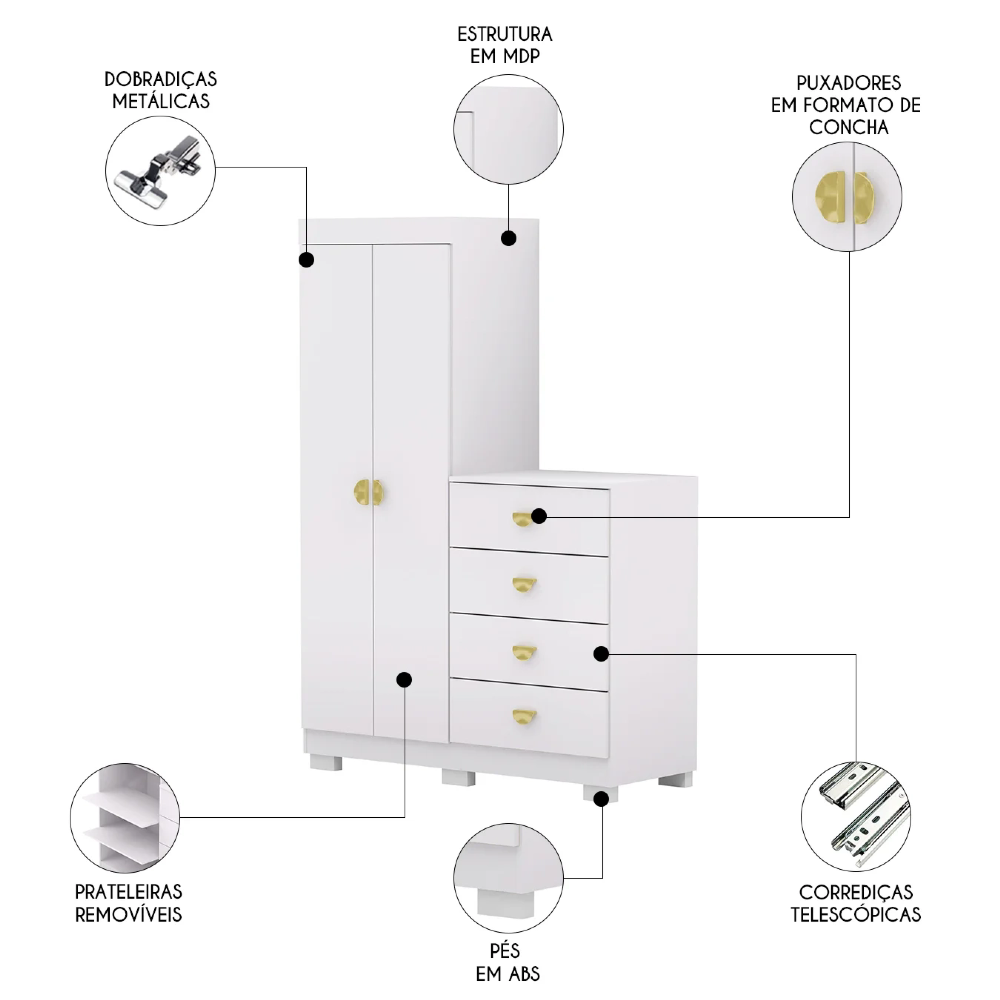 DOBRADIÇAS METÁLICAS

ESTRUTURA EM MDP

PUXADORES EM FORMATO DE CONCHA

PRATELEIRAS REMOVÍVEIS

PÉS EM ABS

CORREDIÇAS TELESCÓPICAS