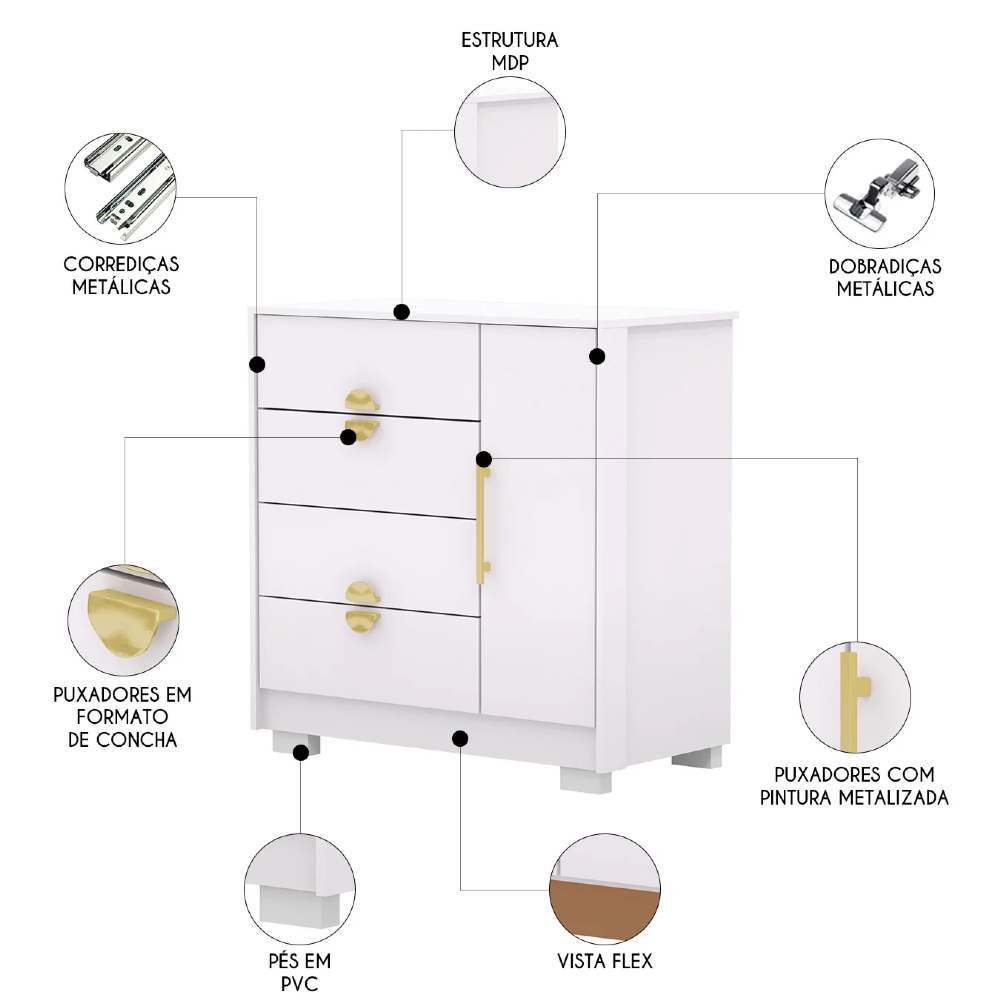 ESTRUTURA MDP

CORREDIÇAS METÁLICAS

DOBRADIÇAS METÁLICAS

PUXADORES EM FORMATO DE CONCHA

PUXADORES COM PINTURA METALIZADA

PÉS EM PVC

VISTA FLEX