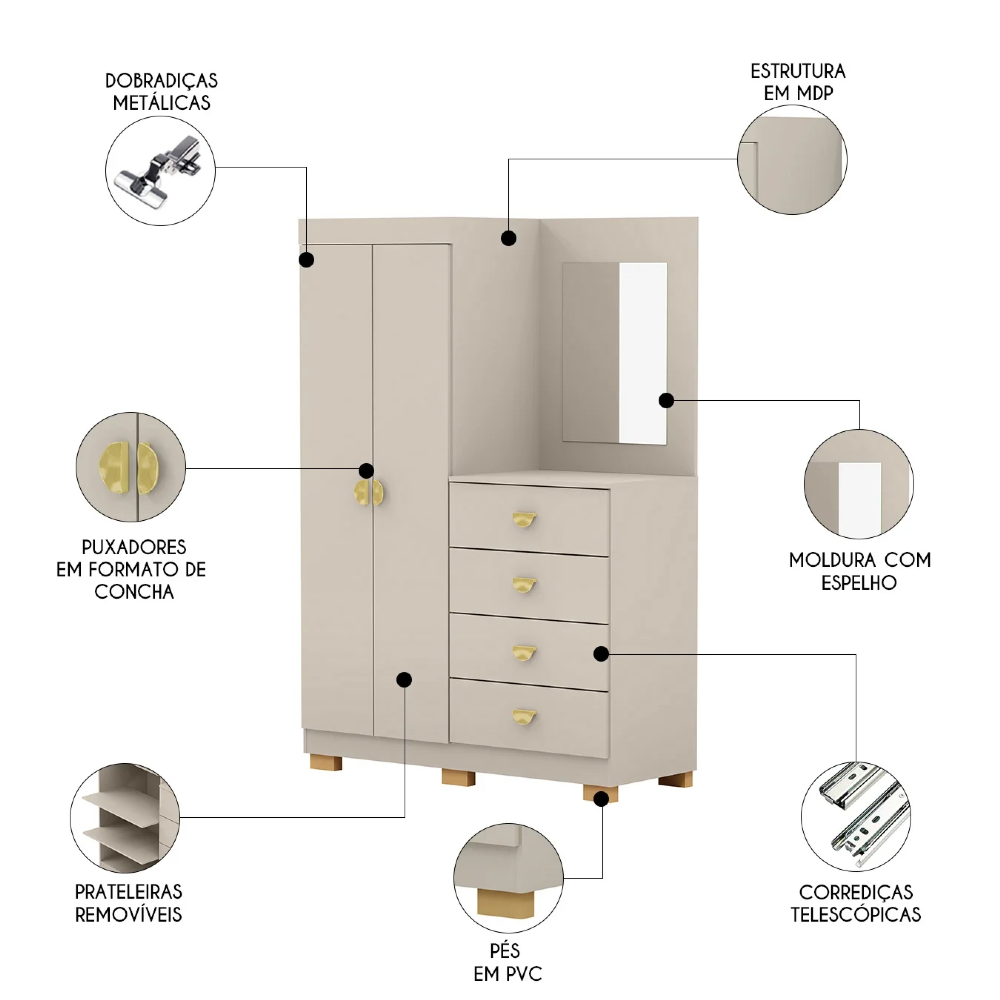 DOBRADIÇAS METÁLICAS

ESTRUTURA EM MDP

PUXADORES EM FORMATO DE CONCHA

MOLDURA COM ESPELHO

PRATELEIRAS REMOVÍVEIS

PÉS EM PVC

CORREDIÇAS TELESCÓPICAS