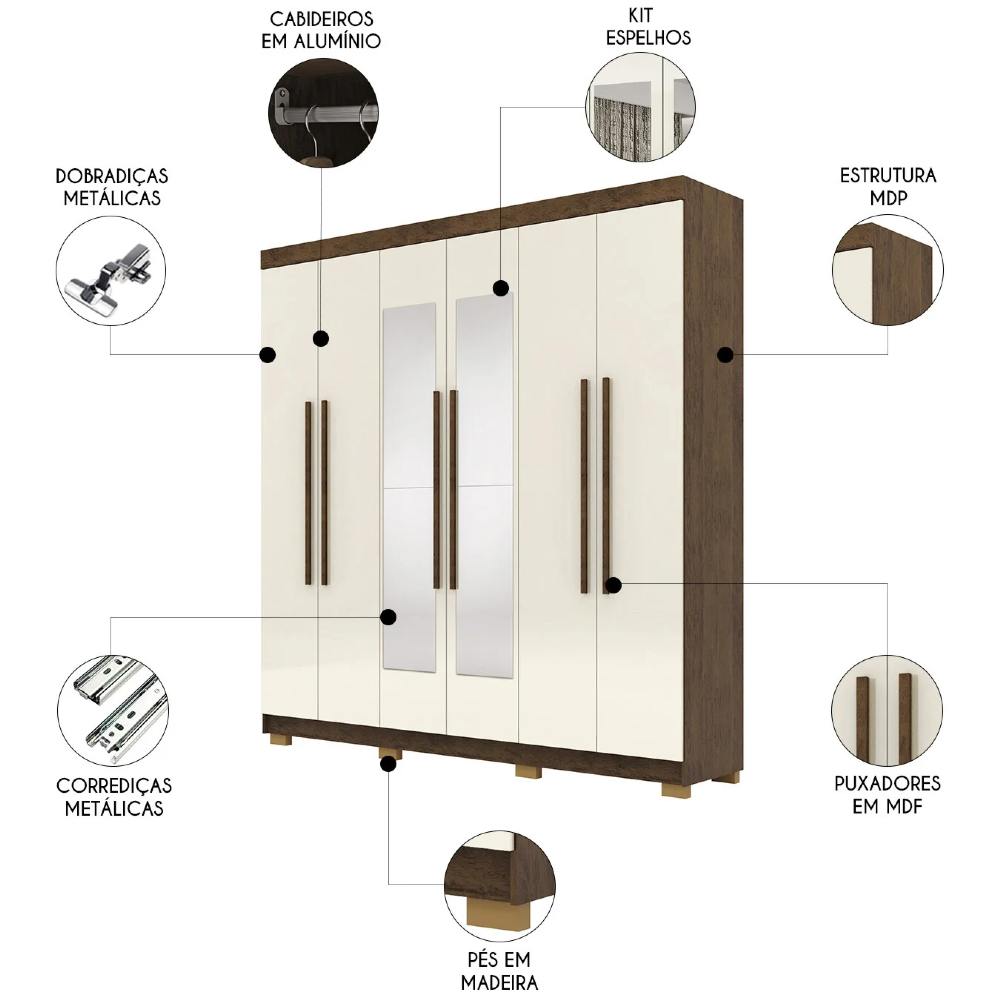 CABIDEIROS EM ALUMÍNIO

KIT ESPELHOS

DOBRADIÇAS METÁLICAS

ESTRUTURA MDP

CORREDIÇAS METÁLICAS

PUXADORES EM MDF

PÉS EM MADEIRA