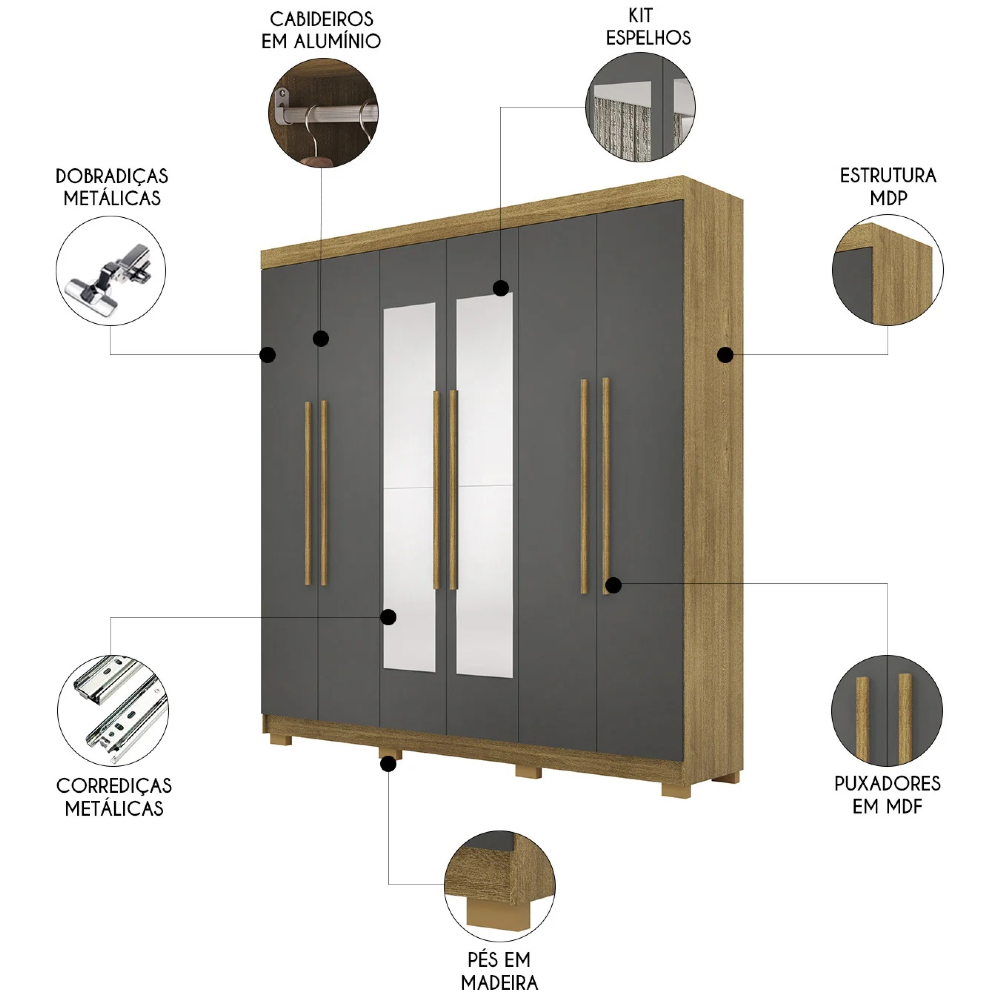 CABIDEIROS EM ALUMÍNIO

KIT ESPELHOS

DOBRADIÇAS METÁLICAS

ESTRUTURA MDP

CORREDIÇAS METÁLICAS

PUXADORES EM MDF

PÉS EM MADEIRA