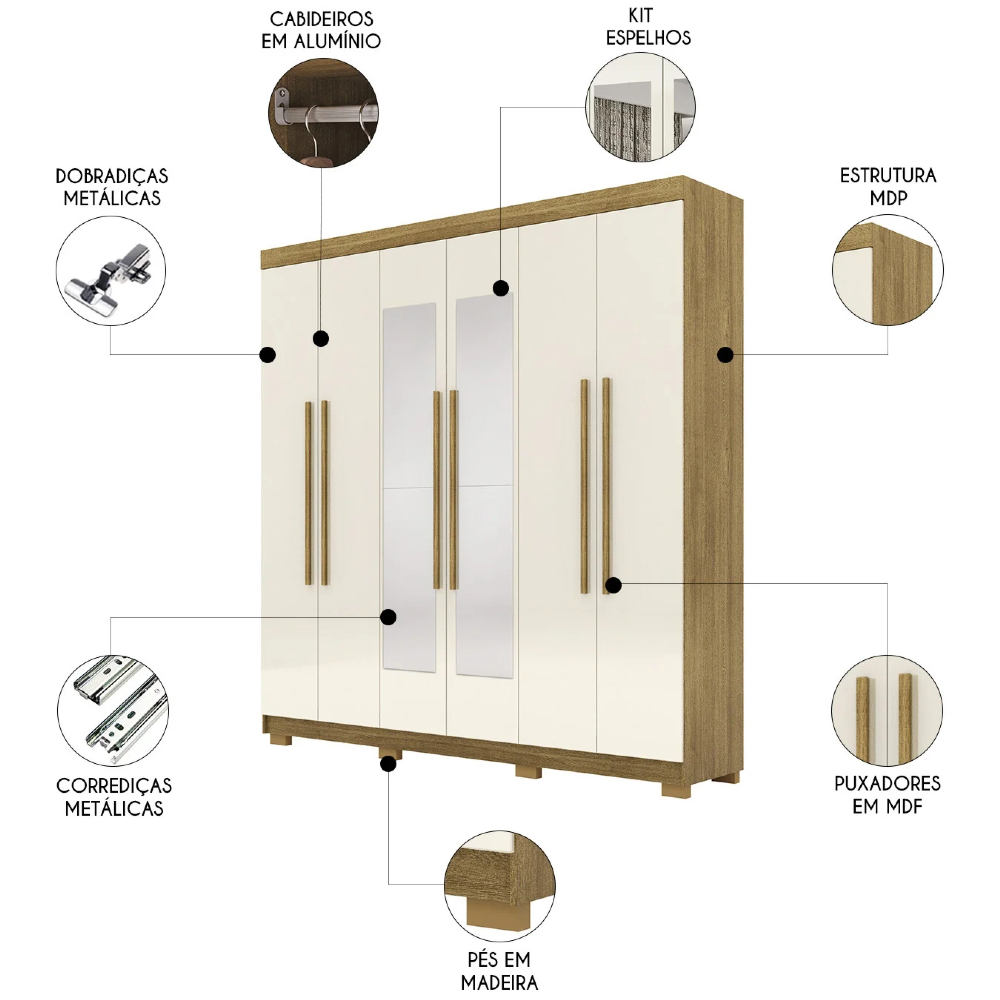 CABIDEIROS EM ALUMÍNIO

KIT ESPELHOS

DOBRADIÇAS METÁLICAS

ESTRUTURA MDP

CORREDIÇAS METÁLICAS

PUXADORES EM MDF

PÉS EM MADEIRA