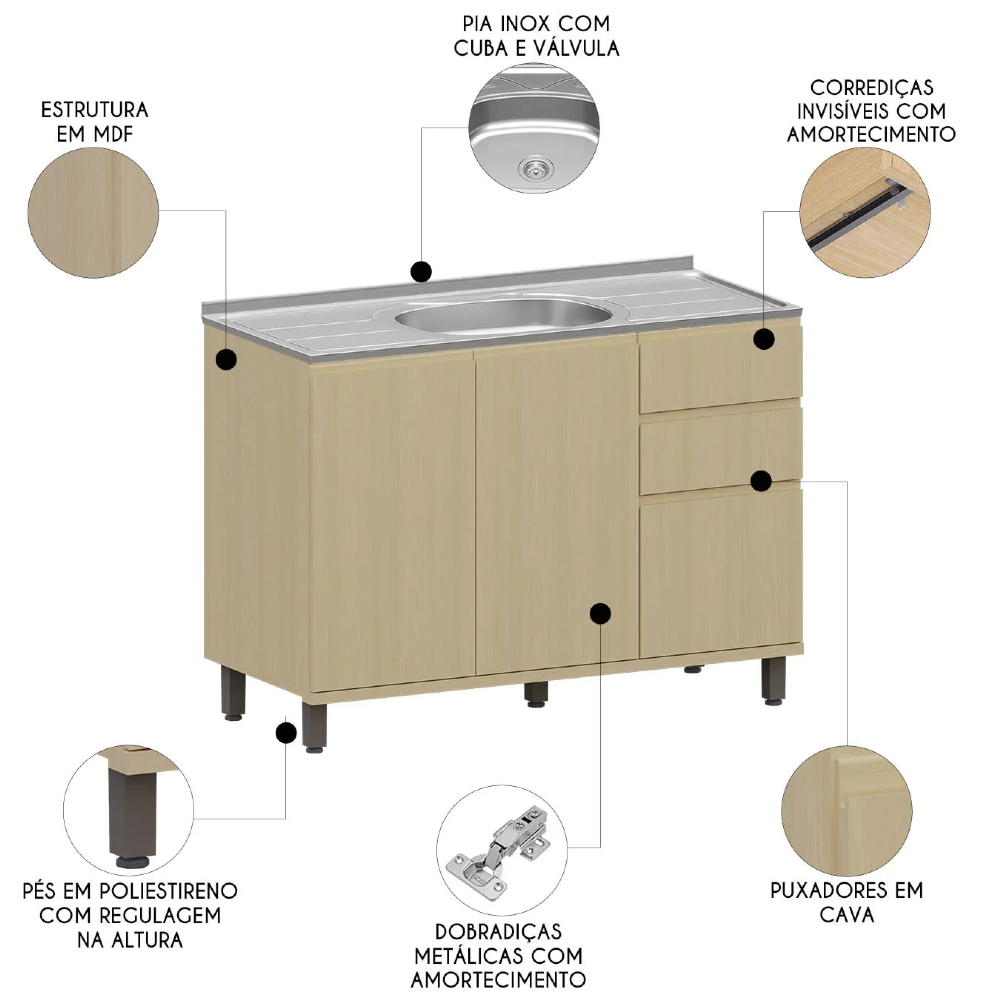 PIA INOX COM CUBA E VÁLVULA

ESTRUTURA EM MDF

CORREDIÇAS INVISÍVEIS COM AMORTECIMENTO

PÉS EM POLIESTIRENO COM REGULAGEM NA ALTURA

DOBRADIÇAS METÁLICAS COM AMORTECIMENTO

PUXADORES EM CAVA