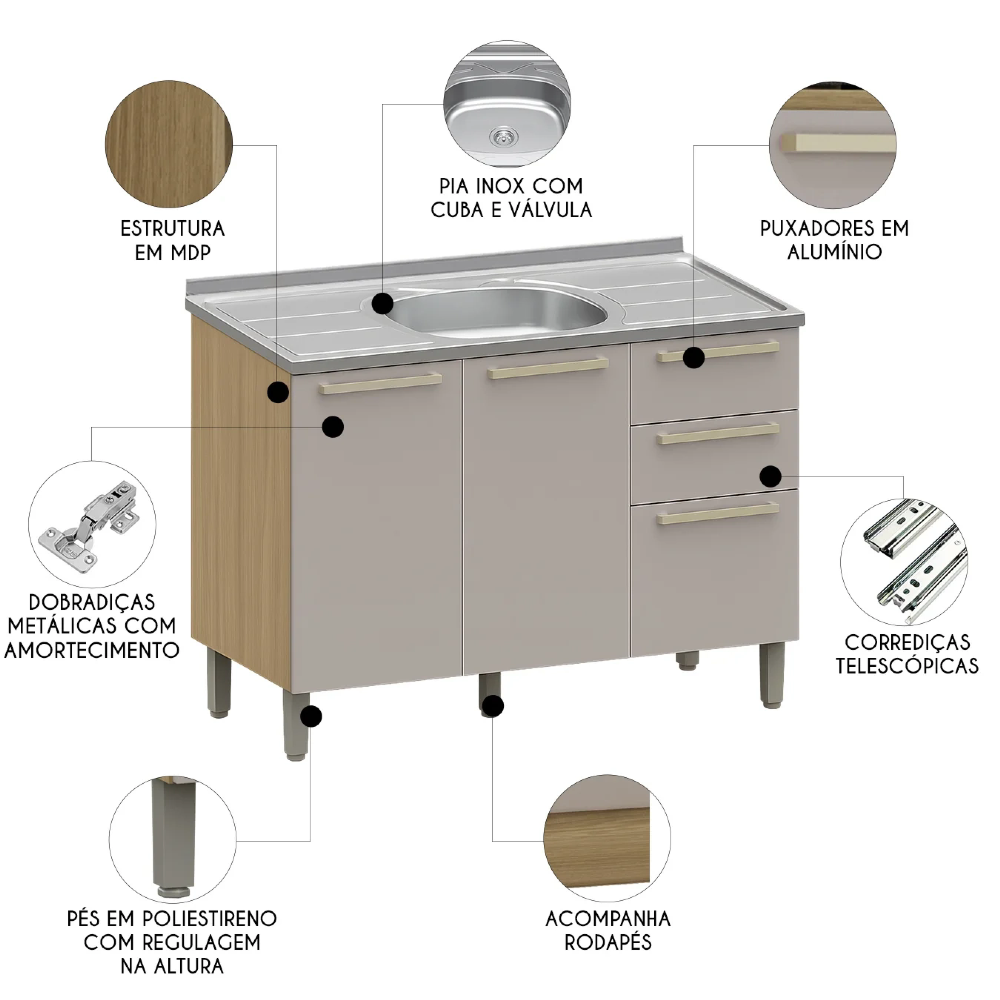 ESTRUTURA EM MDP

PIA INOX COM CUBA E VÁLVULA

PUXADORES EM ALUMÍNIO

DOBRADIÇAS METÁLICAS COM AMORTECIMENTO

CORREDIÇAS TELESCÓPICAS

PÉS EM POLIESTIRENO COM REGULAGEM NA ALTURA

ACOMPANHA RODAPÉS