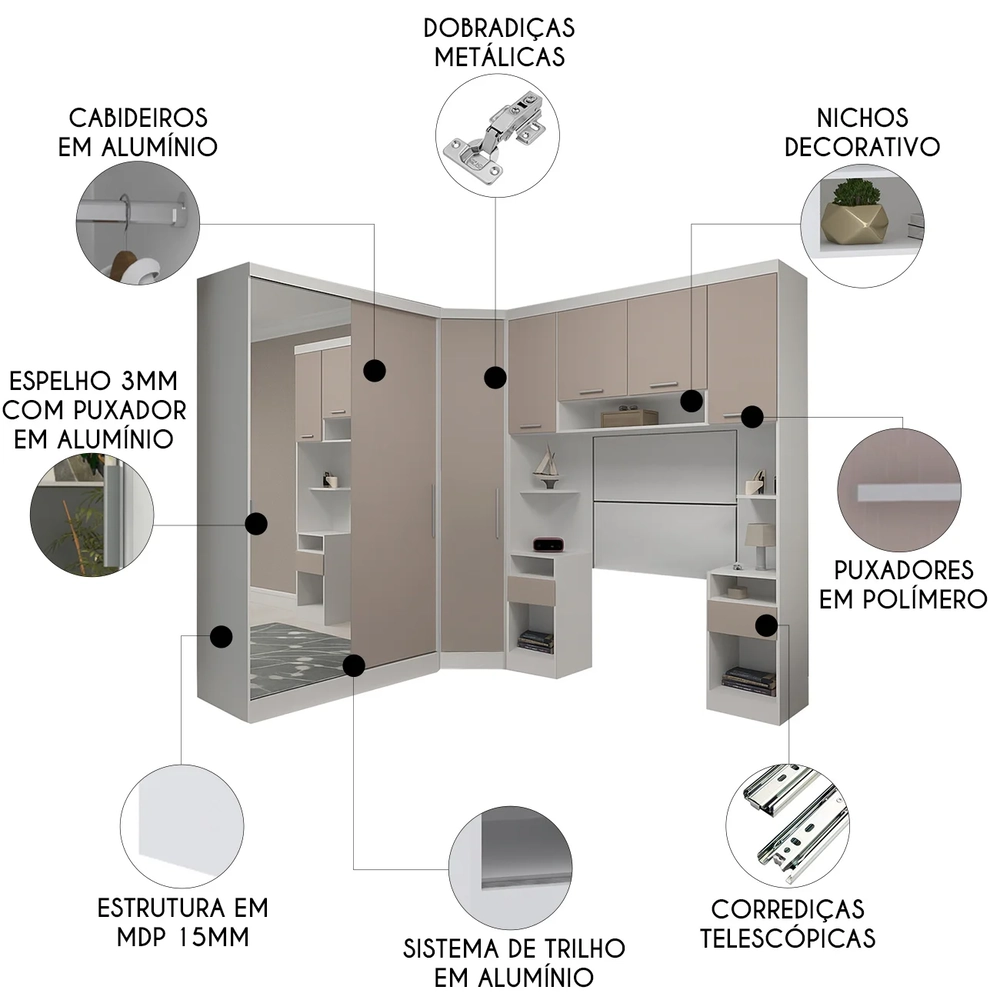 DOBRADIÇAS METÁLICAS

CABIDEIROS EM ALUMÍNIO

NICHOS DECORATIVO

ESPELHO 3MM COM PUXADOR EM ALUMÍNIO

PUXADORES EM POLÍMERO

ESTRUTURA EM MDP 15MM

SISTEMA DE TRILHO EM ALUMÍNIO

CORREDIÇAS TELESCÓPICAS