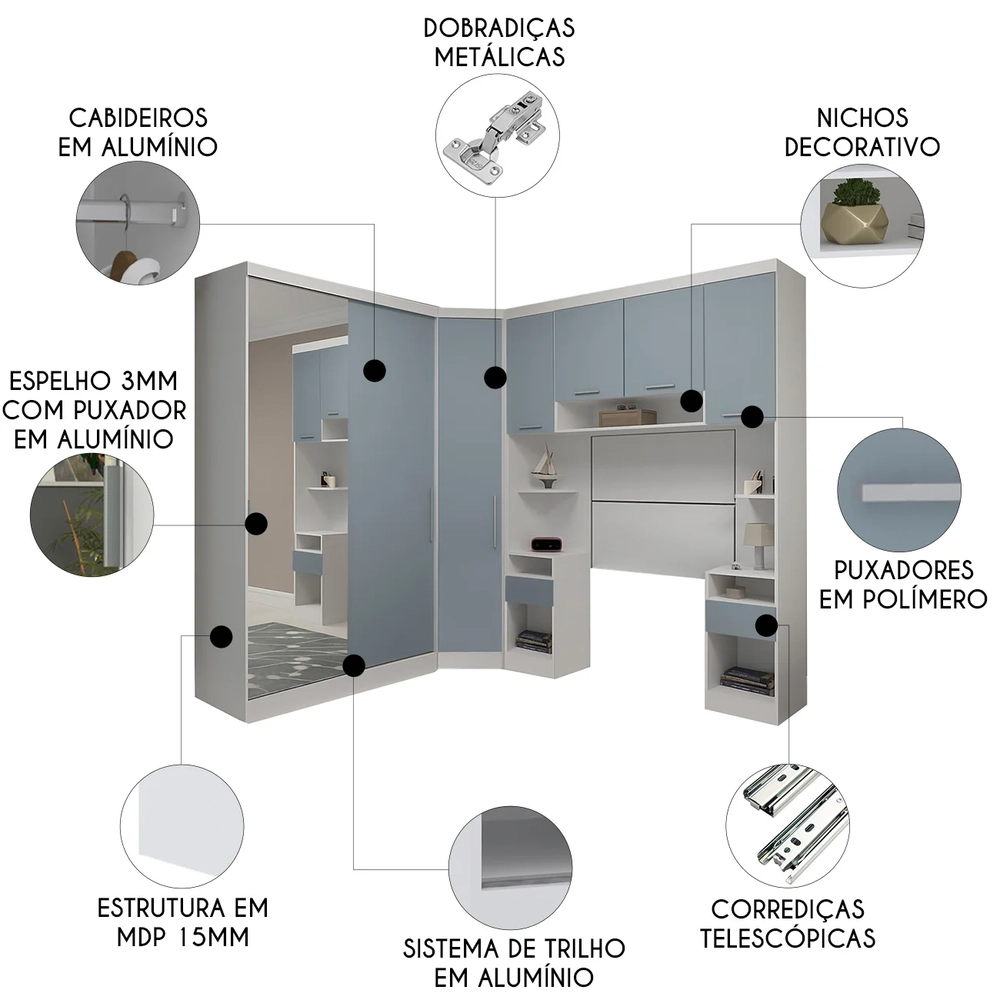 DOBRADIÇAS METÁLICAS

CABIDEIROS EM ALUMÍNIO

NICHOS DECORATIVO

ESPELHO 3MM COM PUXADOR EM ALUMÍNIO

PUXADORES EM POLÍMERO

ESTRUTURA EM MDP 15MM

SISTEMA DE TRILHO EM ALUMÍNIO

CORREDIÇAS TELESCÓPICAS