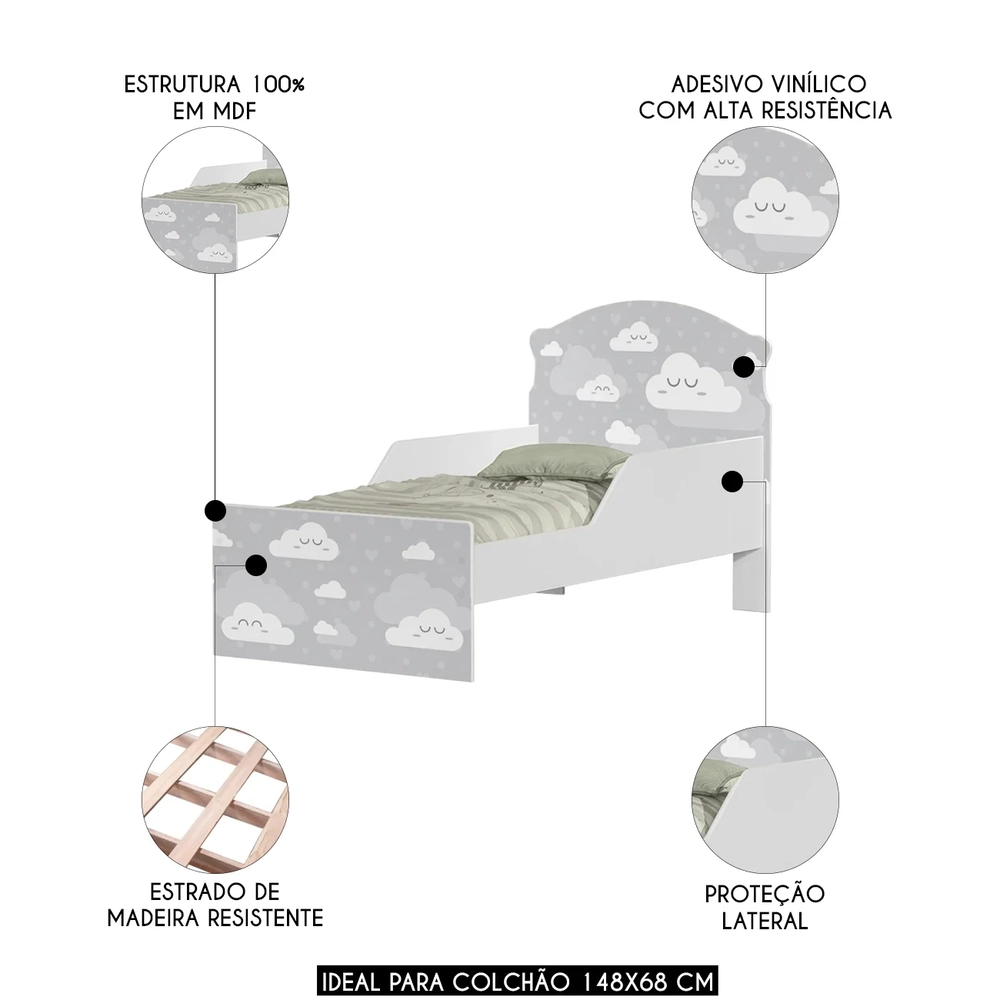 ESTRUTURA 100%
EM MDF

ADESIVO VINÍLICO
COM ALTA RESISTÊNCIA

ESTRADO DE
MADEIRA RESISTENTE

PROTEÇÃO
LATERAL

IDEAL PARA COLCHÃO 148X68 CM