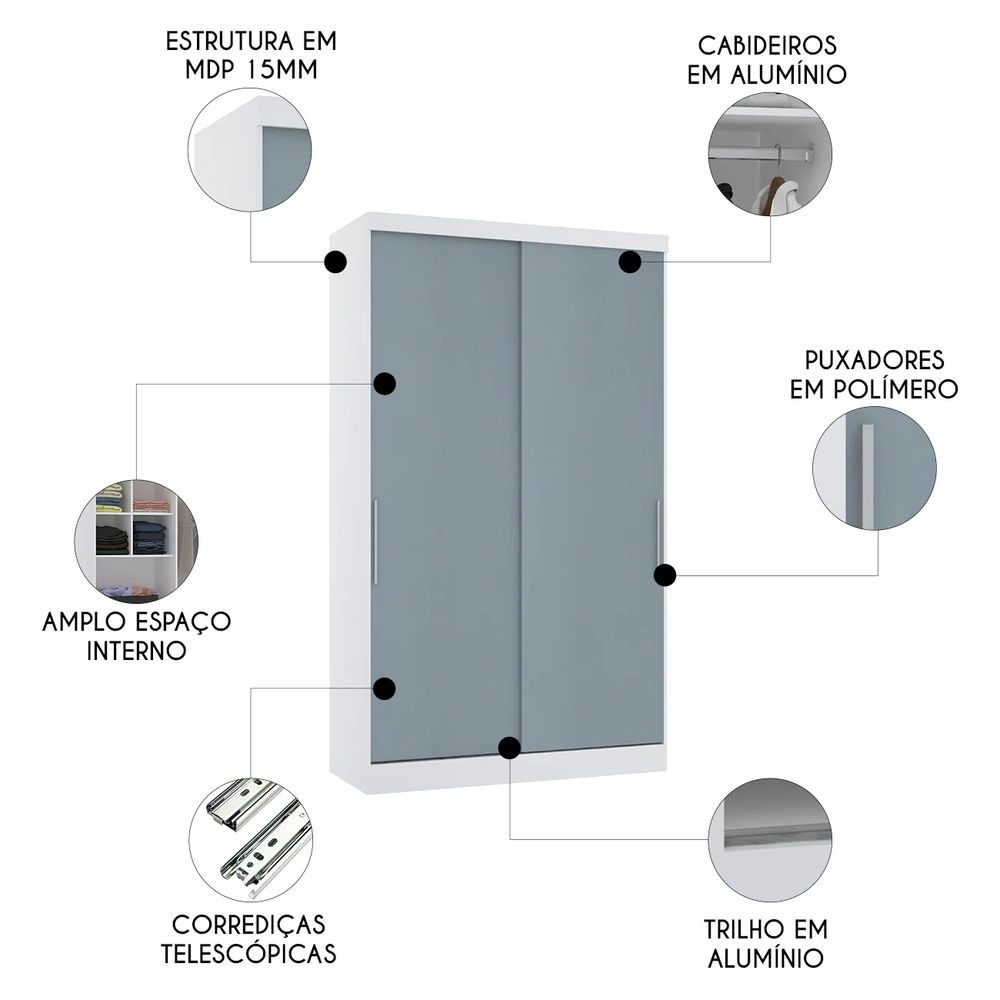 ESTRUTURA EM MDP 15MM

CABIDEIROS EM ALUMÍNIO

PUXADORES EM POLÍMERO

AMPLO ESPAÇO INTERNO

CORREDIÇAS TELESCÓPICAS

TRILHO EM ALUMÍNIO