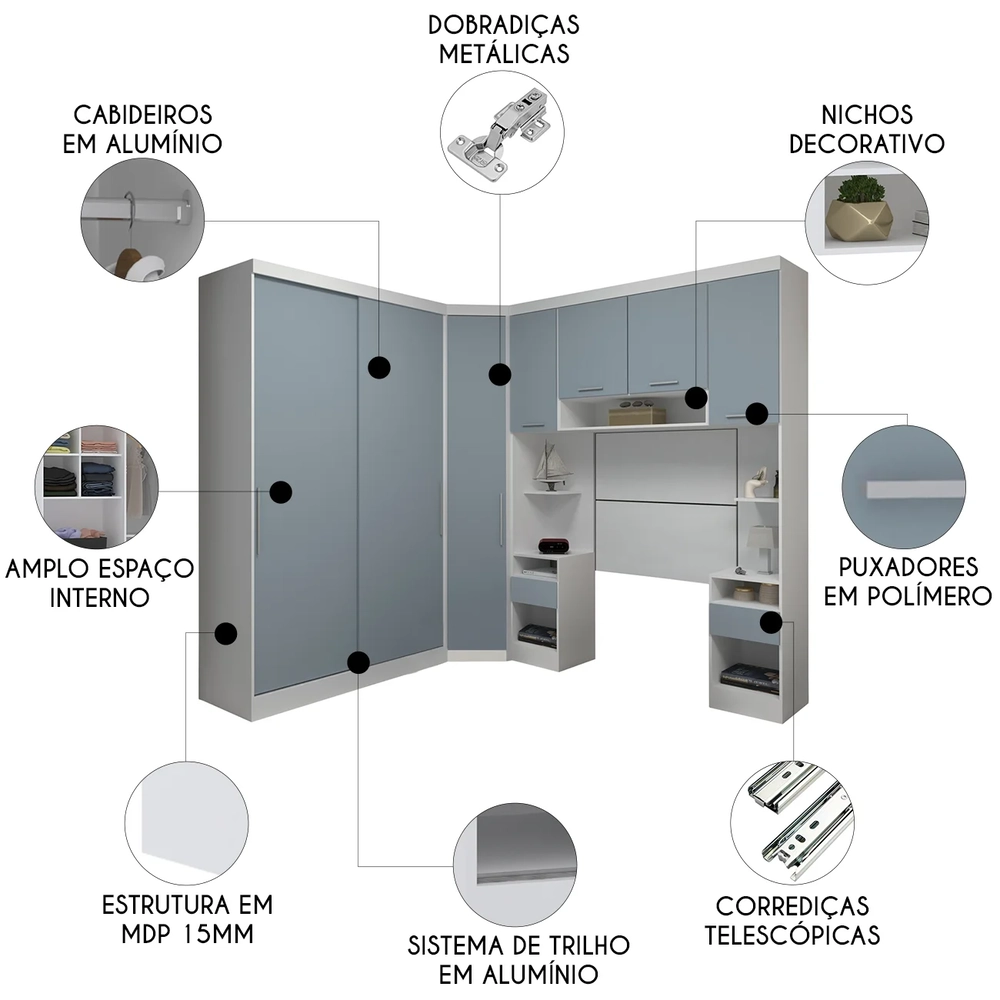 DOBRADIÇAS METÁLICAS

CABIDEIROS EM ALUMÍNIO

NICHOS DECORATIVO

AMPLO ESPAÇO INTERNO

PUXADORES EM POLÍMERO

ESTRUTURA EM MDP 15MM

SISTEMA DE TRILHO EM ALUMÍNIO

CORREDIÇAS TELESCÓPICAS