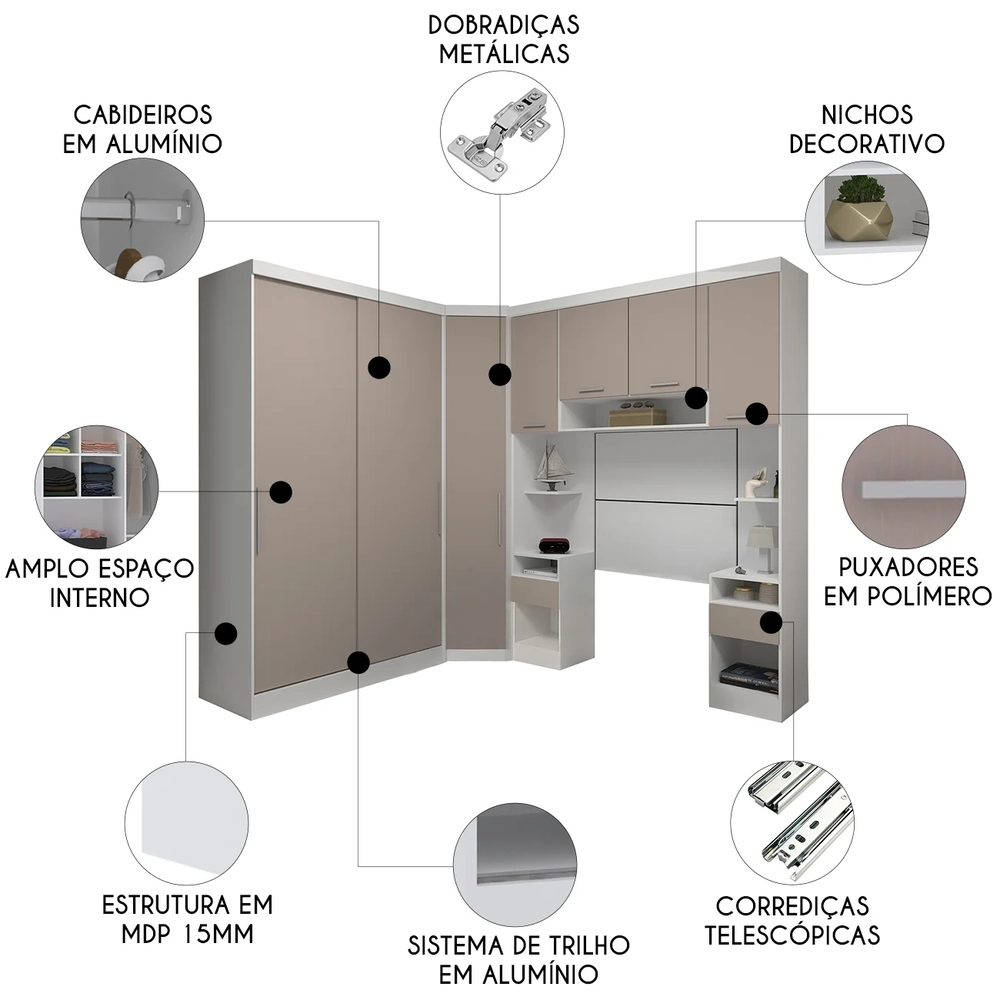 DOBRADIÇAS METÁLICAS

CABIDEIROS EM ALUMÍNIO

NICHOS DECORATIVO

AMPLO ESPAÇO INTERNO

PUXADORES EM POLÍMERO

ESTRUTURA EM MDP 15MM

SISTEMA DE TRILHO EM ALUMÍNIO

CORREDIÇAS TELESCÓPICAS