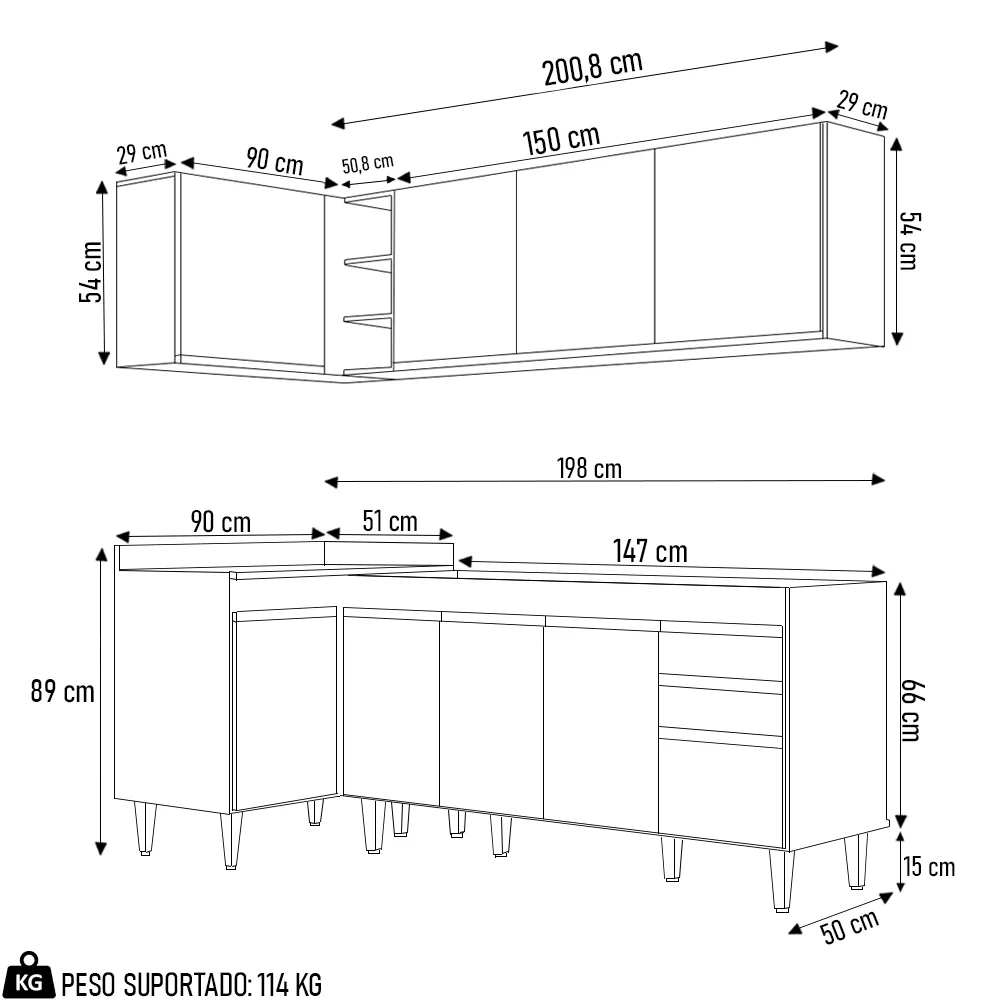 200,8 cm
29 cm
29 cm
90 cm
50,8 cm
150 cm
54 cm
54 cm

198 cm
90 cm
51 cm
147 cm
89 cm
66 cm
15 cm
50 cm

KG PESO SUPORTADO: 114 KG