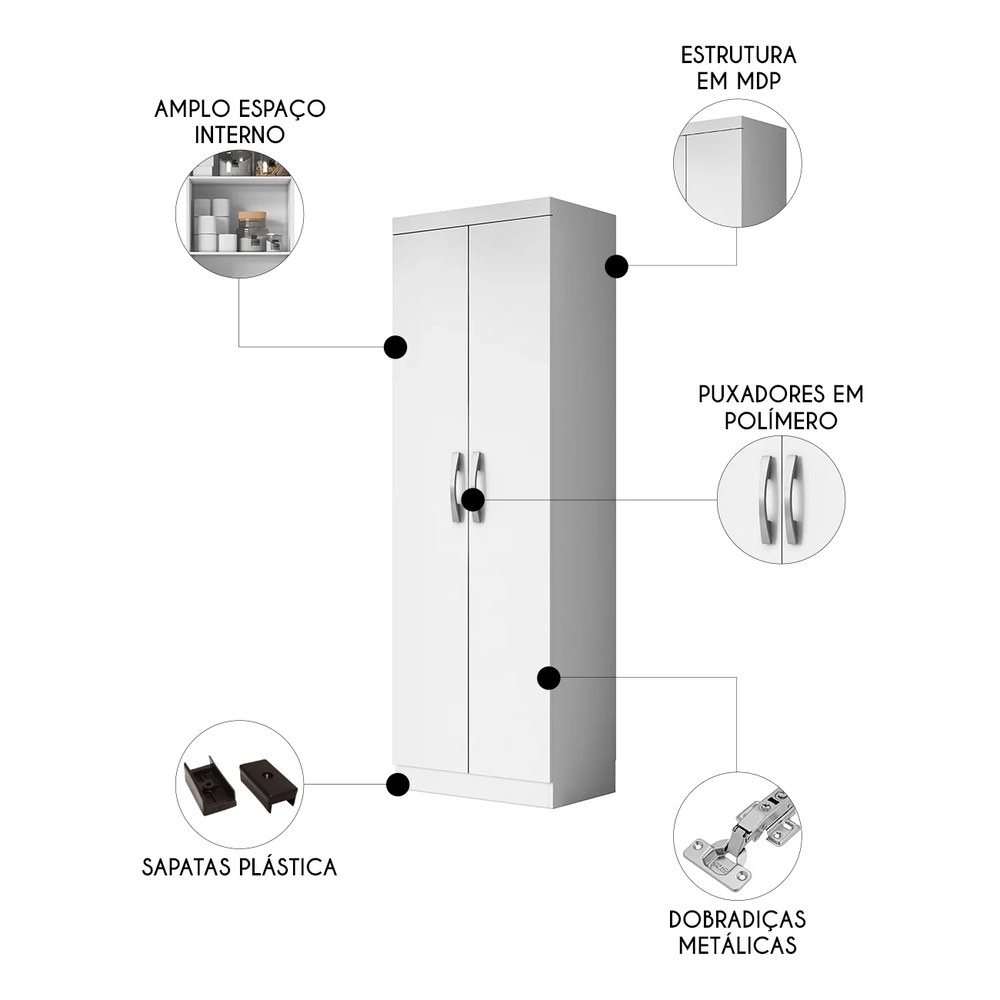 AMPLO ESPAÇO INTERNO

ESTRUTURA EM MDP

PUXADORES EM POLÍMERO

SAPATAS PLÁSTICA

DOBRADIÇAS METÁLICAS