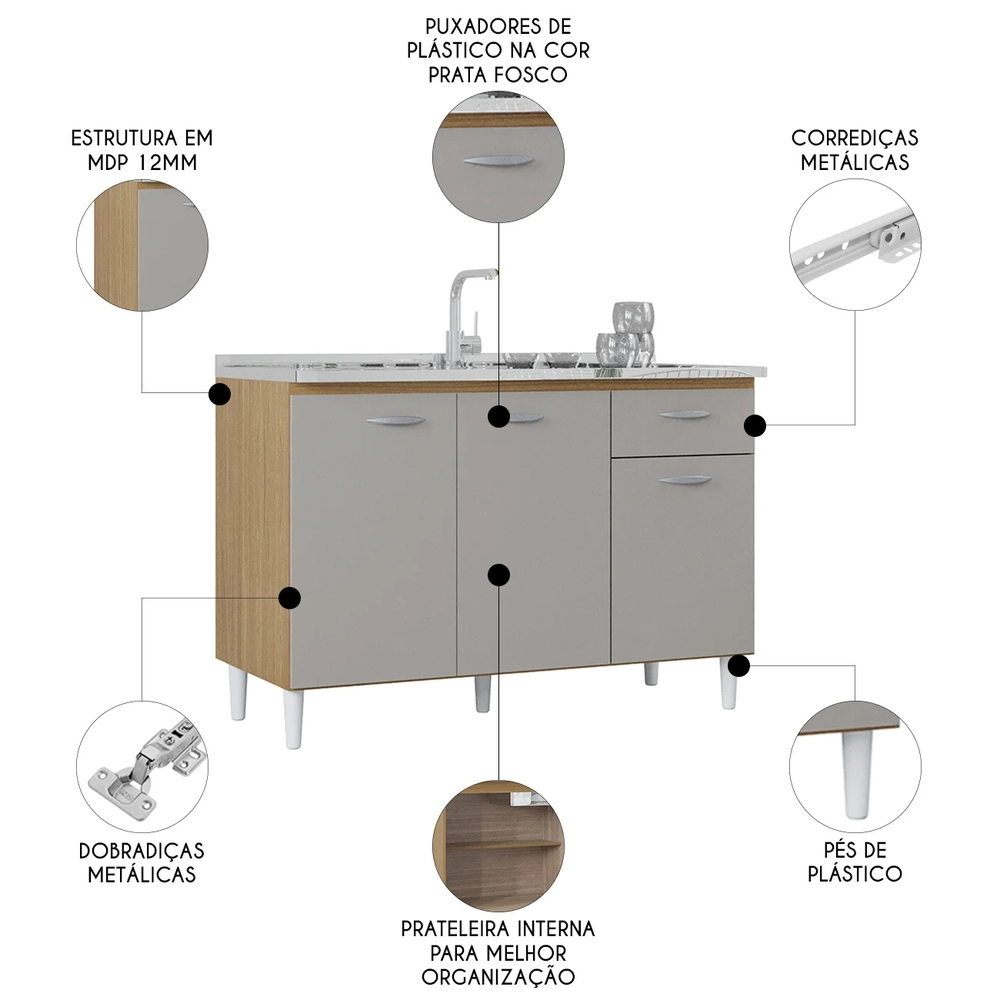 PUXADORES DE PLÁSTICO NA COR PRATA FOSCO

ESTRUTURA EM MDP 12MM

CORREDIÇAS METÁLICAS

DOBRADIÇAS METÁLICAS

PÉS DE PLÁSTICO

PRATELEIRA INTERNA PARA MELHOR ORGANIZAÇÃO