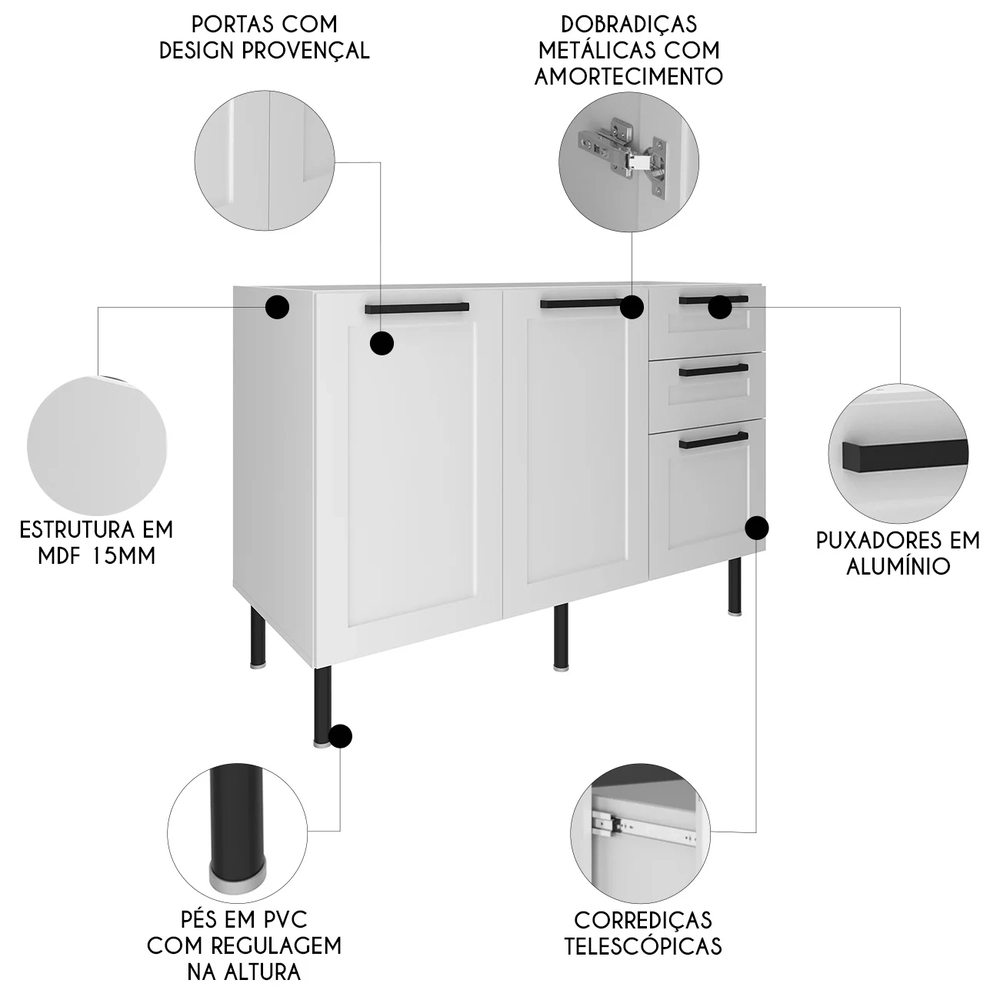 PORTAS COM DESIGN PROVENÇAL

DOBRADIÇAS METÁLICAS COM AMORTECIMENTO

ESTRUTURA EM MDF 15MM

PUXADORES EM ALUMÍNIO

PÉS EM PVC COM REGULAGEM NA ALTURA

CORREDIÇAS TELESCÓPICAS