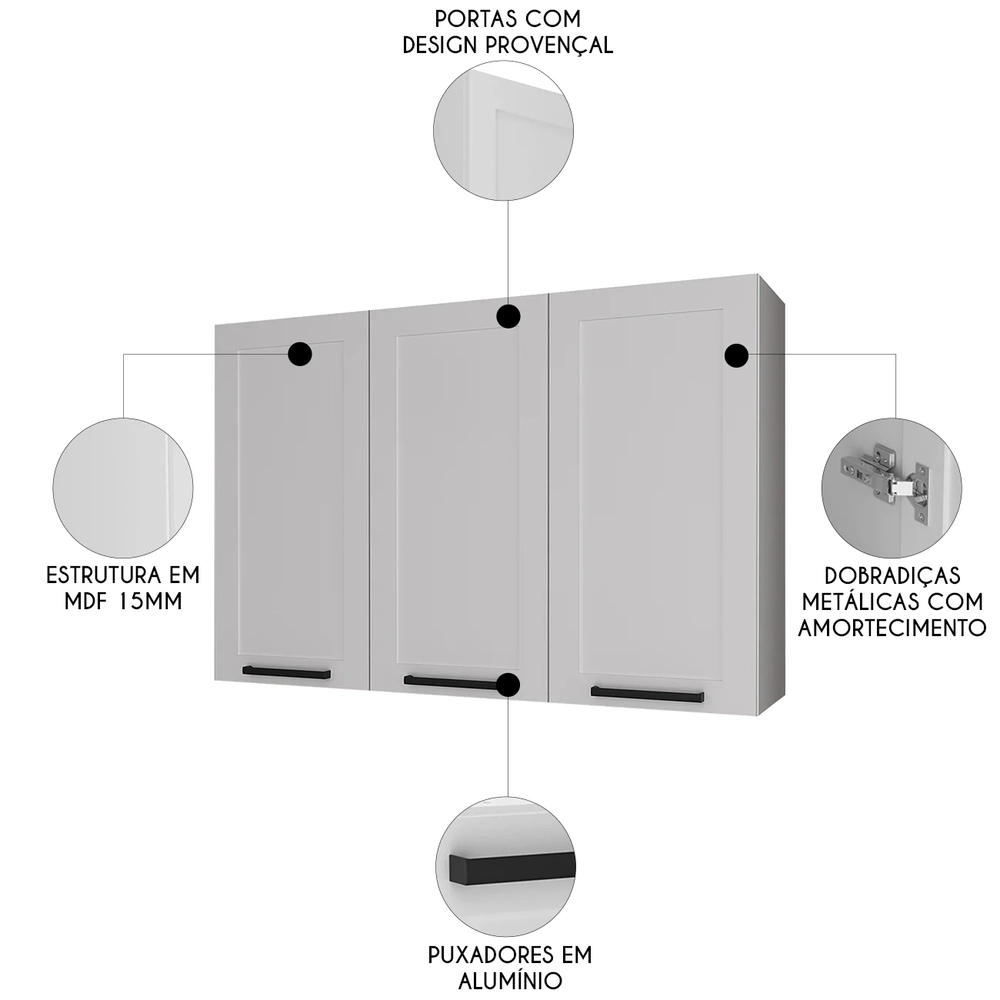 PORTAS COM
DESIGN PROVENÇAL

ESTRUTURA EM
MDF 15MM

DOBRADIÇAS
METÁLICAS COM
AMORTECIMENTO

PUXADORES EM
ALUMÍNIO