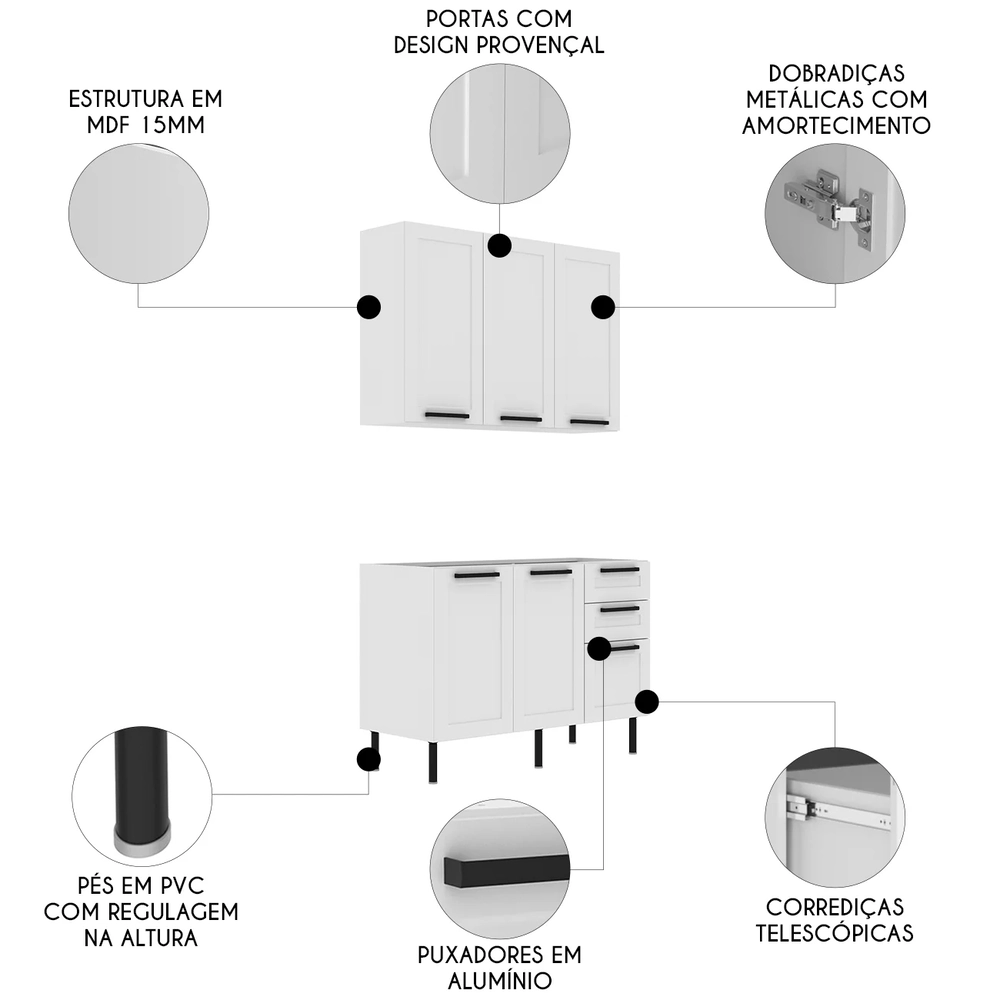 PORTAS COM DESIGN PROVENÇAL

ESTRUTURA EM MDF 15MM

DOBRADIÇAS METÁLICAS COM AMORTECIMENTO

PÉS EM PVC COM REGULAGEM NA ALTURA

PUXADORES EM ALUMÍNIO

CORREDIÇAS TELESCÓPICAS