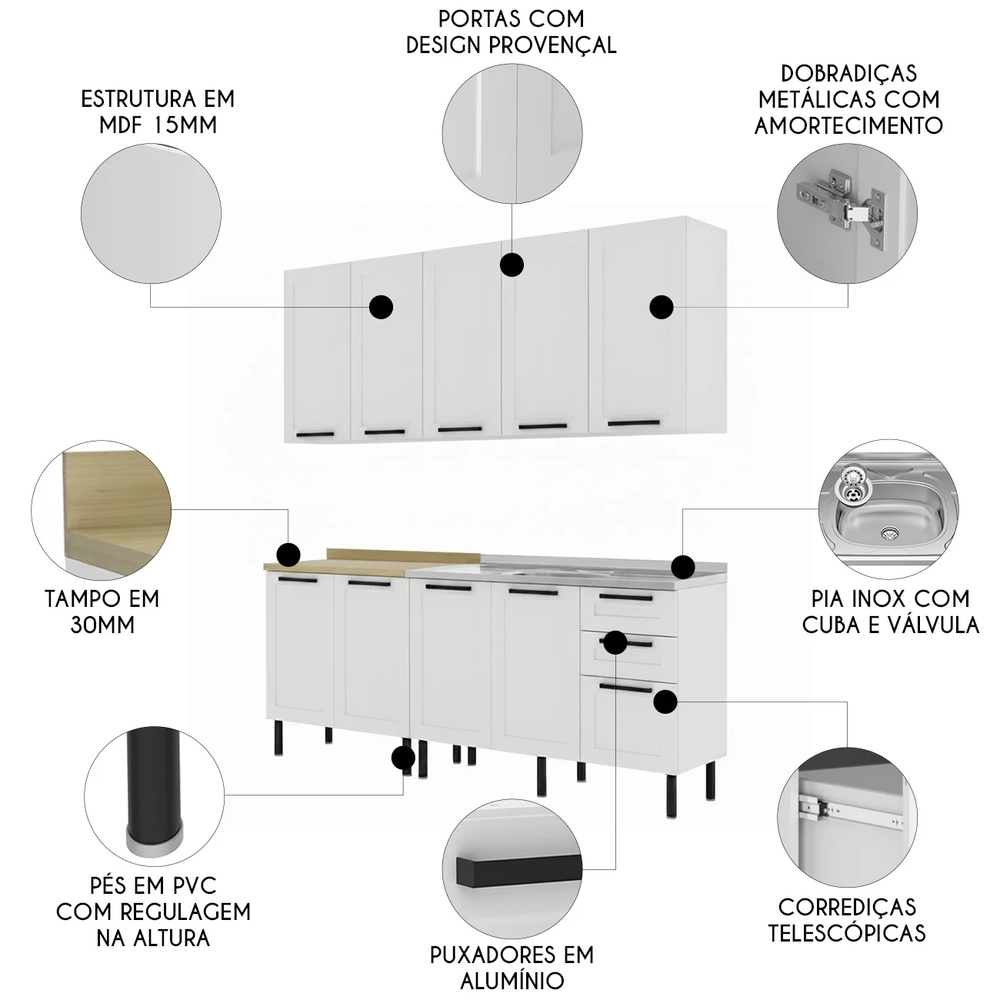 PORTAS COM DESIGN PROVENÇAL

ESTRUTURA EM MDF 15MM

DOBRADIÇAS METÁLICAS COM AMORTECIMENTO

TAMPO EM 30MM

PIA INOX COM CUBA E VÁLVULA

PÉS EM PVC COM REGULAGEM NA ALTURA

PUXADORES EM ALUMÍNIO

CORREDIÇAS TELESCÓPICAS