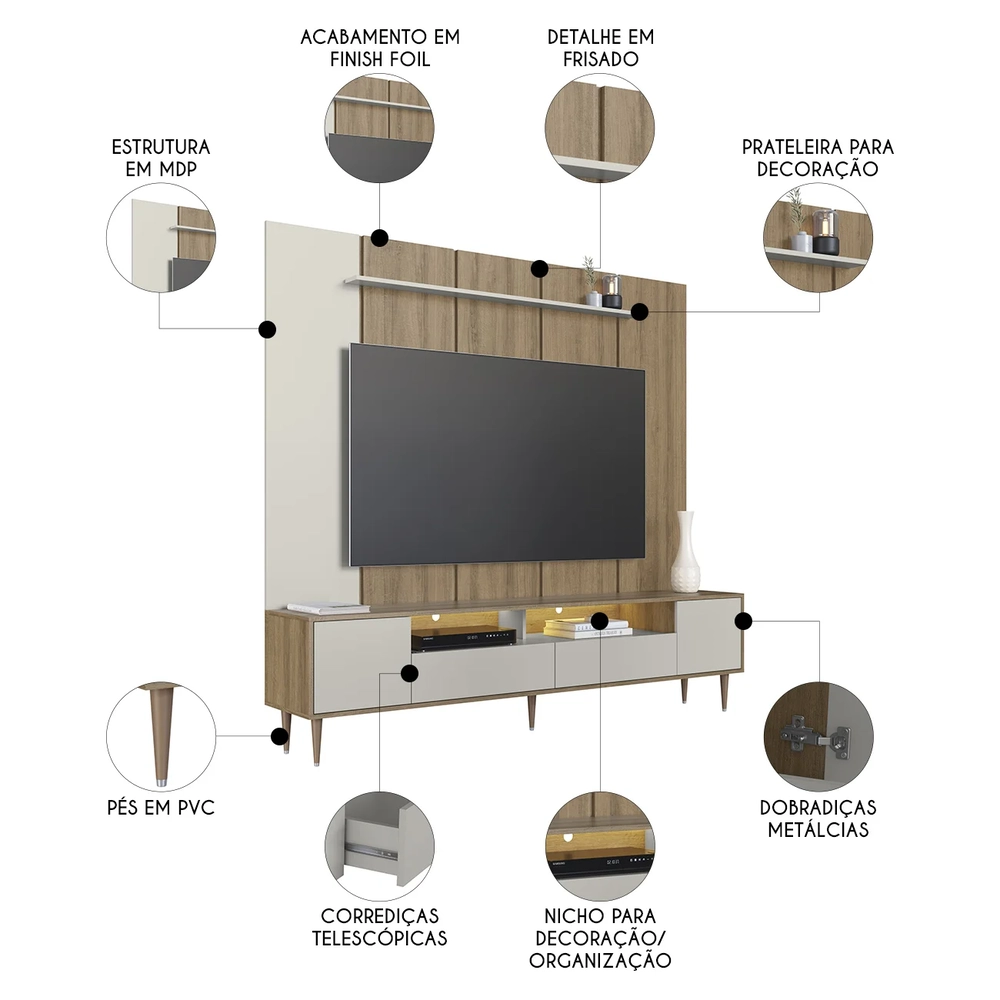 ACABAMENTO EM FINISH FOIL

DETALHE EM FRISADO

ESTRUTURA EM MDP

PRATELEIRA PARA DECORAÇÃO

PÉS EM PVC

DOBRADIÇAS METÁLCIAS

CORREDIÇAS TELESCÓPICAS

NICHO PARA DECORAÇÃO/ ORGANIZAÇÃO