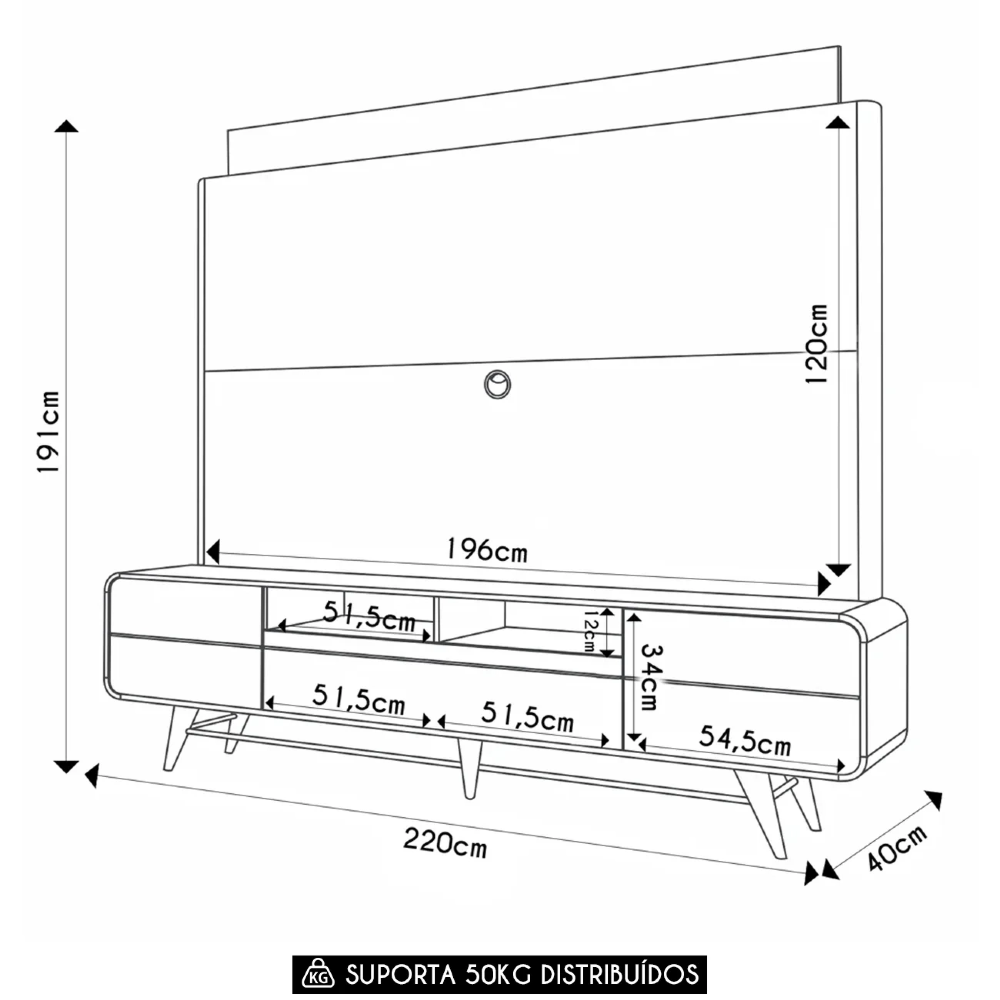 191cm
120cm
196cm
51,5cm
12cm
34cm
51,5cm
51,5cm
54,5cm
220cm
40cm
KG SUPORTA 50KG DISTRIBUÍDOS