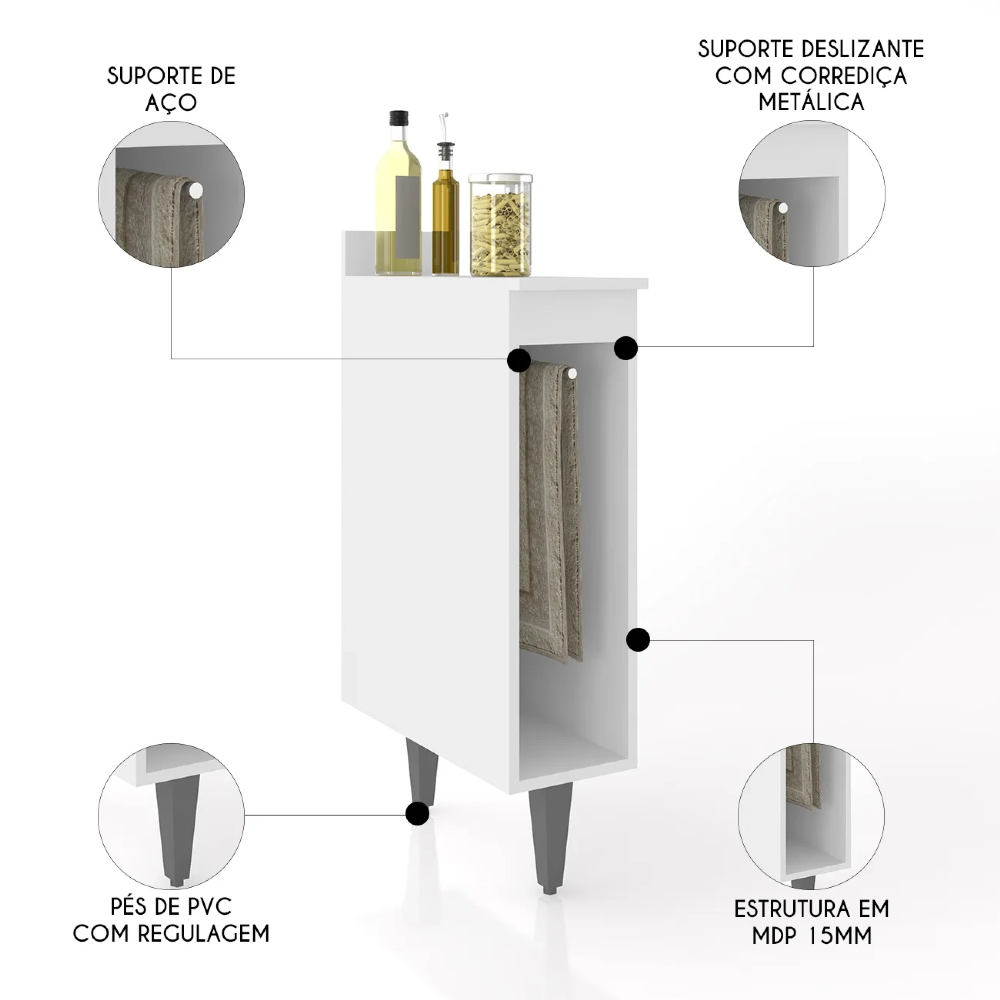 SUPORTE DE AÇO

SUPORTE DESLIZANTE COM CORREDIÇA METÁLICA

PÉS DE PVC COM REGULAGEM

ESTRUTURA EM MDP 15MM