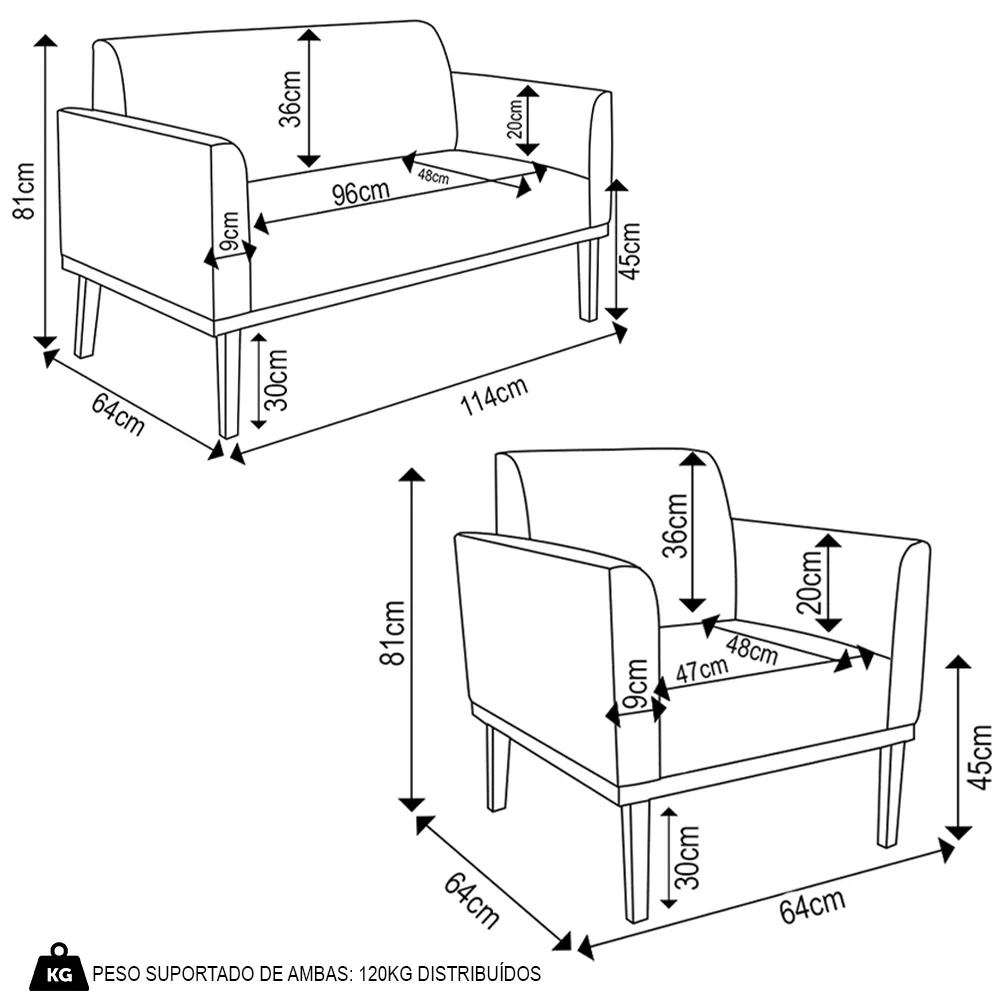 81cm
36cm
20cm
48cm
96cm
9cm
45cm
30cm
64cm
114cm

81cm
36cm
20cm
48cm
47cm
9cm
45cm
30cm
64cm
64cm

KG PESO SUPORTADO DE AMBAS: 120KG DISTRIBUÍDOS