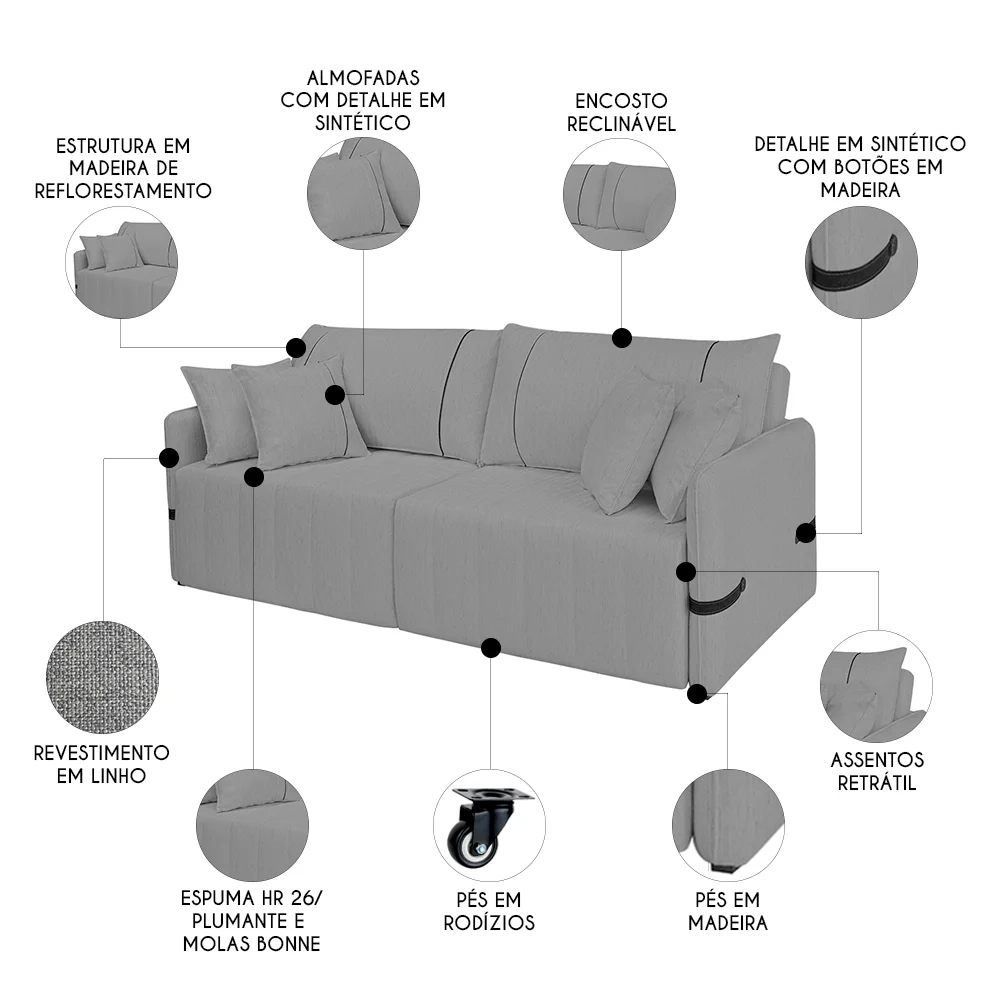 ESTRUTURA EM MADEIRA DE REFLORESTAMENTO

ALMOFADAS COM DETALHE EM SINTÉTICO

ENCOSTO RECLINÁVEL

DETALHE EM SINTÉTICO COM BOTÕES EM MADEIRA

REVESTIMENTO EM LINHO

ASSENTOS RETRÁTIL

ESPUMA HR 26/ PLUMANTE E MOLAS BONNE

PÉS EM RODÍZIOS

PÉS EM MADEIRA