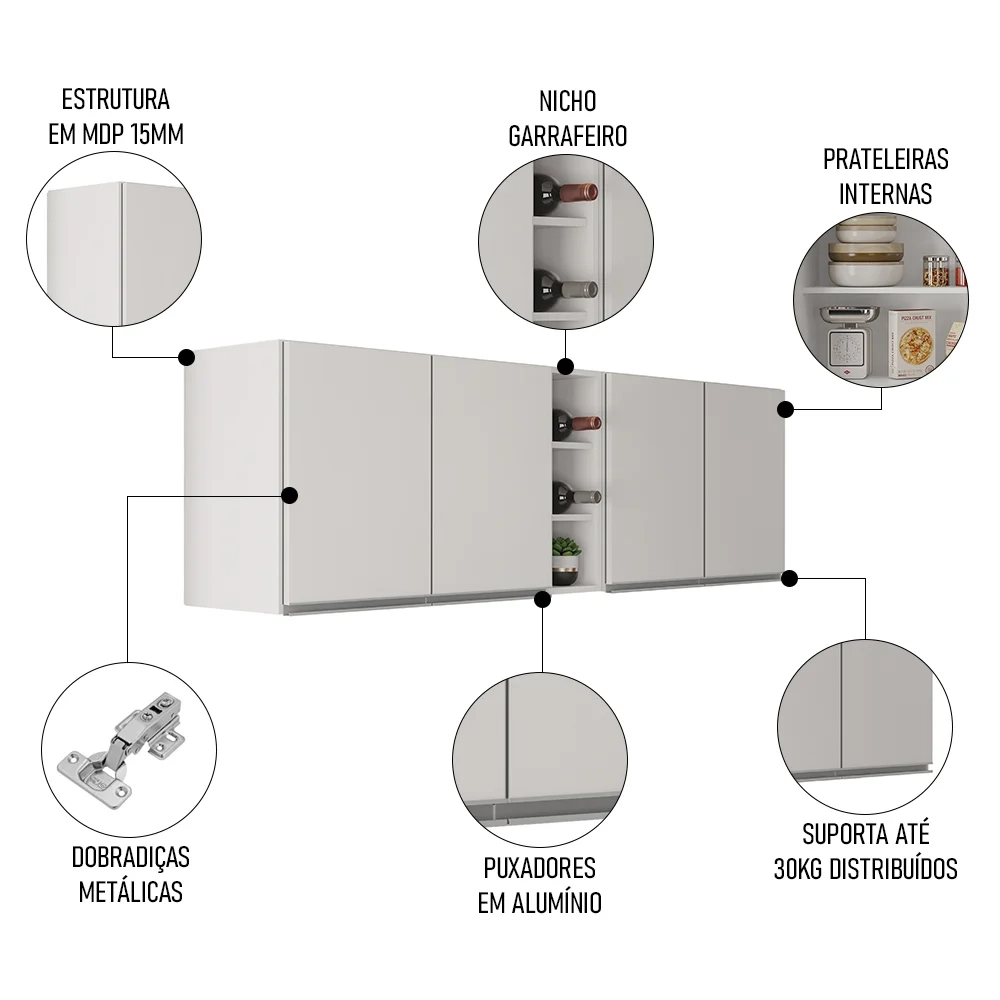 ESTRUTURA EM MDP 15MM

NICHO GARRAFEIRO

PRATELEIRAS INTERNAS

PIZZA CRUST MIX

DOBRADIÇAS METÁLICAS

PUXADORES EM ALUMÍNIO

SUPORTA ATÉ 30KG DISTRIBUÍDOS