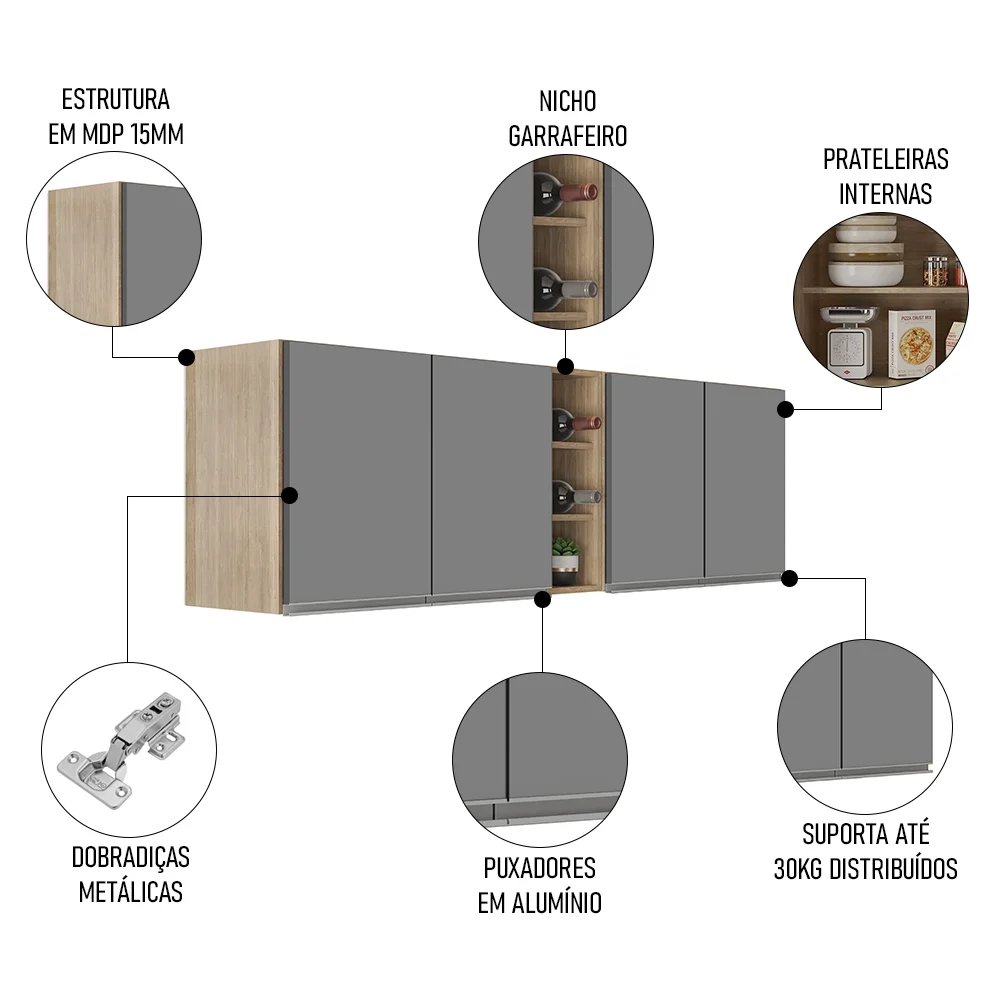 ESTRUTURA
EM MDP 15MM

NICHO
GARRAFEIRO

PRATELEIRAS
INTERNAS

PIZZA CRUST MIX

DOBRADIÇAS
METÁLICAS

PUXADORES
EM ALUMÍNIO

SUPORTA ATÉ
30KG DISTRIBUÍDOS