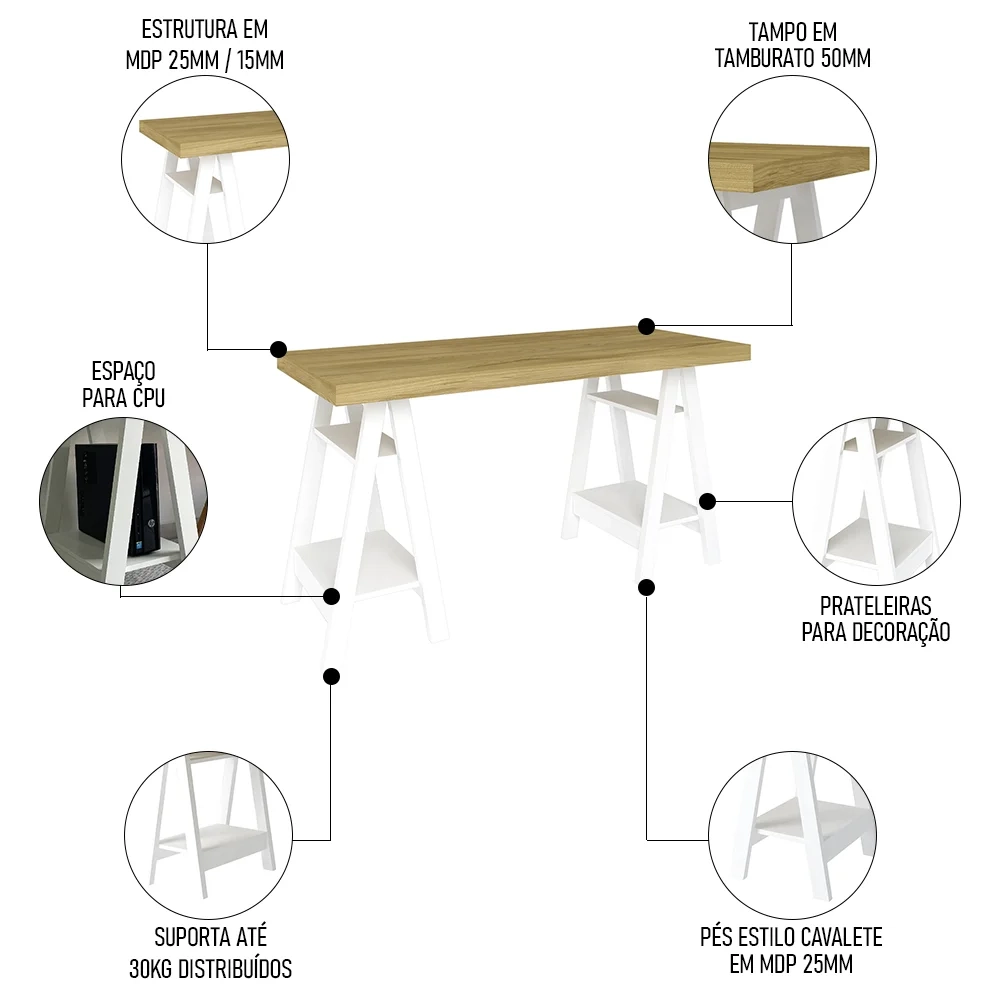 ESTRUTURA EM
MDP 25MM / 15MM

TAMPO EM
TAMBURATO 50MM

ESPAÇO
PARA CPU

PRATELEIRAS
PARA DECORAÇÃO

SUPORTA ATÉ
30KG DISTRIBUÍDOS

PÉS ESTILO CAVALETE
EM MDP 25MM