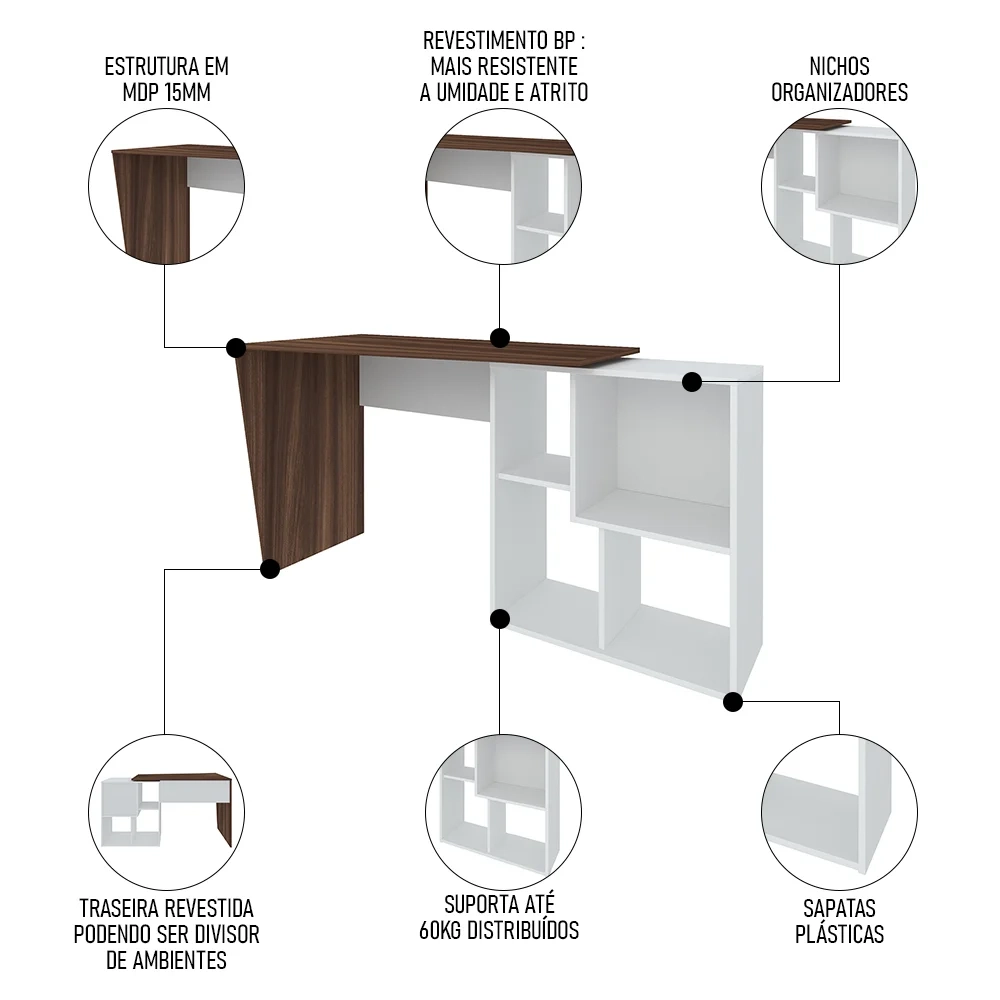 ESTRUTURA EM MDP 15MM

REVESTIMENTO BP : MAIS RESISTENTE A UMIDADE E ATRITO

NICHOS ORGANIZADORES

TRASEIRA REVESTIDA PODENDO SER DIVISOR DE AMBIENTES

SUPORTA ATÉ 60KG DISTRIBUÍDOS

SAPATAS PLÁSTICAS