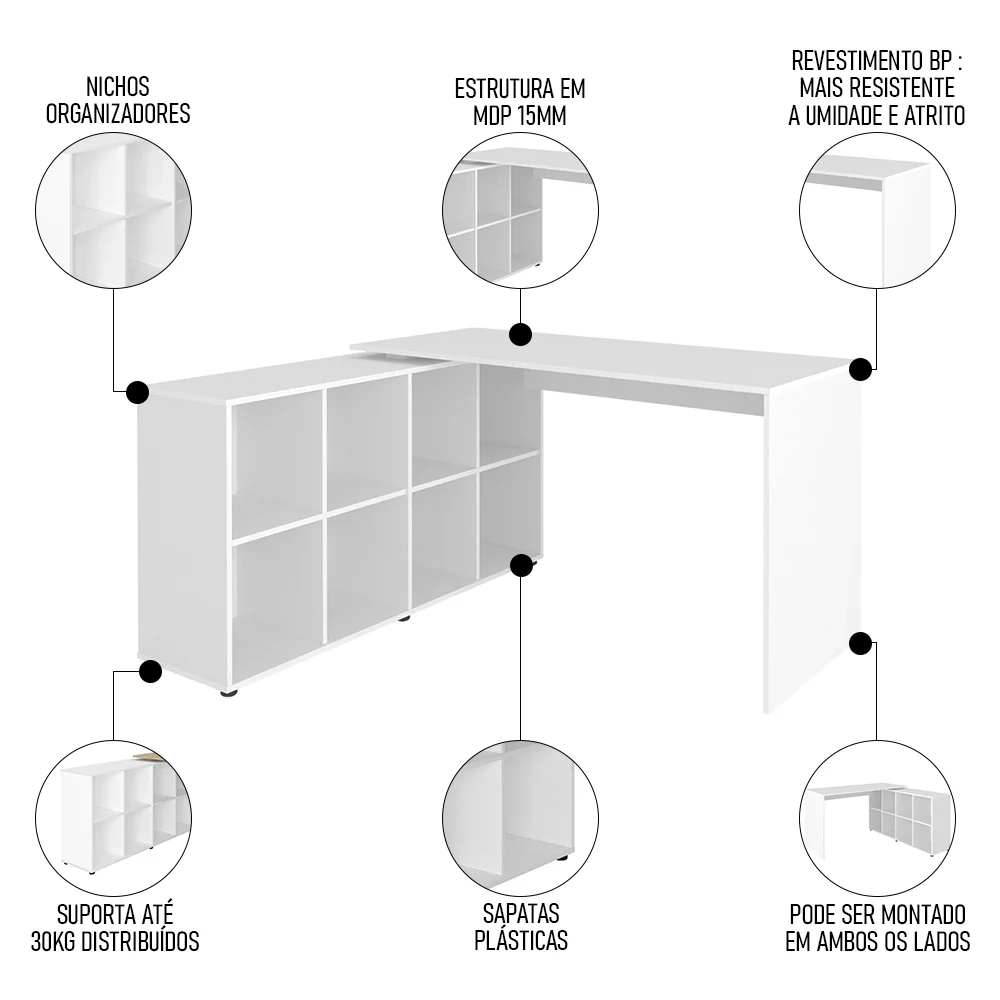 NICHOS ORGANIZADORES

ESTRUTURA EM MDP 15MM

REVESTIMENTO BP : MAIS RESISTENTE A UMIDADE E ATRITO

SUPORTA ATÉ 30KG DISTRIBUÍDOS

SAPATAS PLÁSTICAS

PODE SER MONTADO EM AMBOS OS LADOS