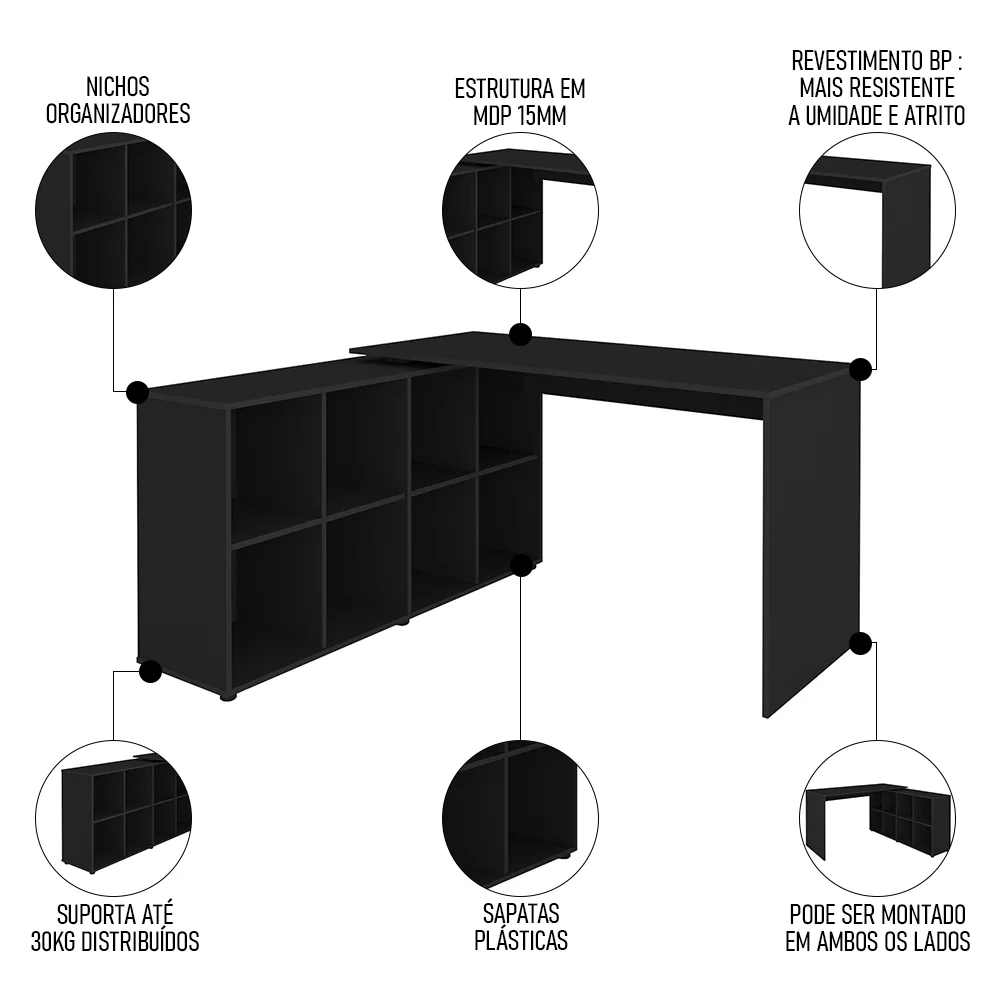 NICHOS ORGANIZADORES

ESTRUTURA EM MDP 15MM

REVESTIMENTO BP : MAIS RESISTENTE A UMIDADE E ATRITO

SUPORTA ATÉ 30KG DISTRIBUÍDOS

SAPATAS PLÁSTICAS

PODE SER MONTADO EM AMBOS OS LADOS